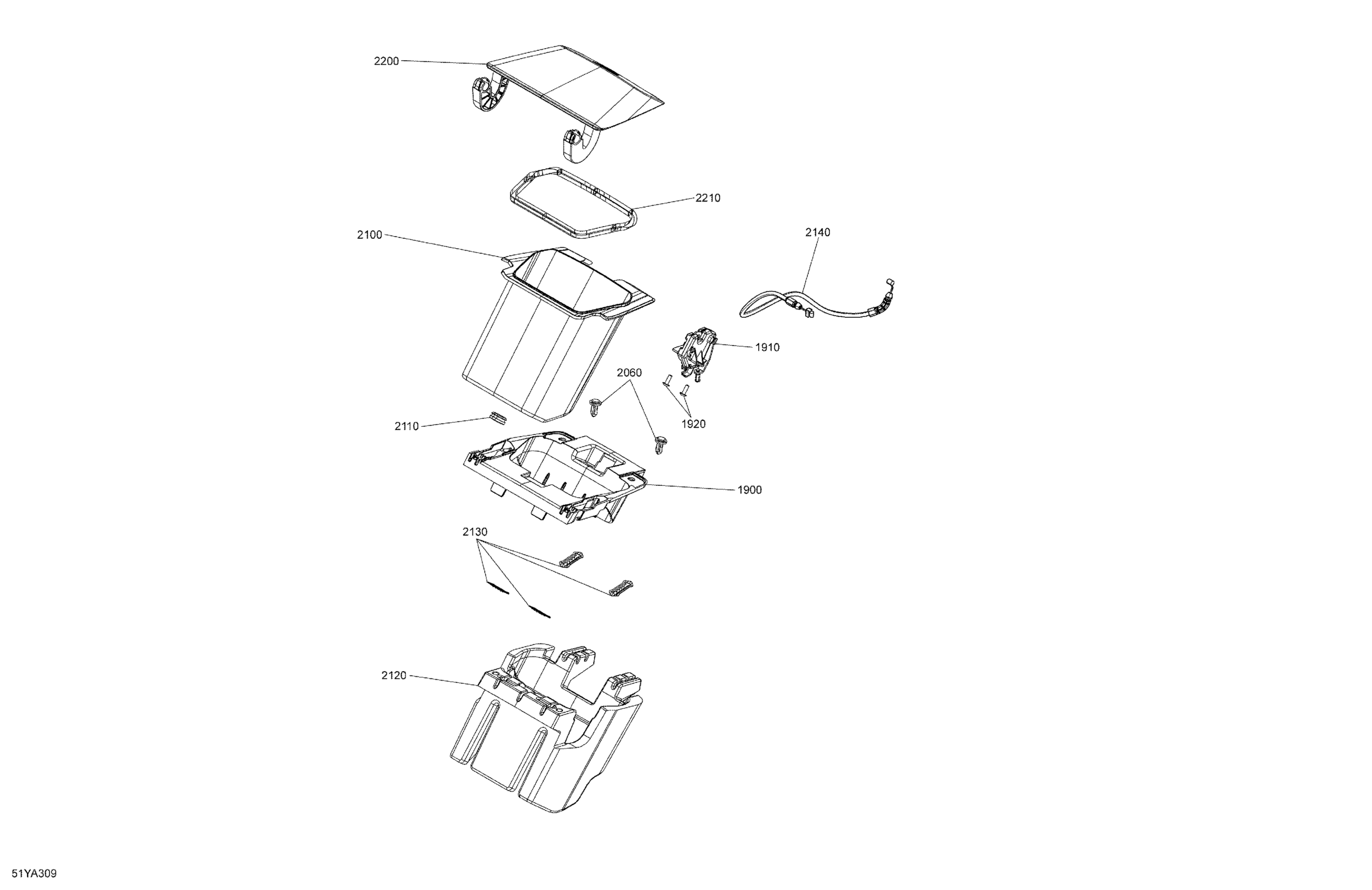 2200

2210

2100

2140

1910

2060

1920

2110

1900

2130

2120

51YA309