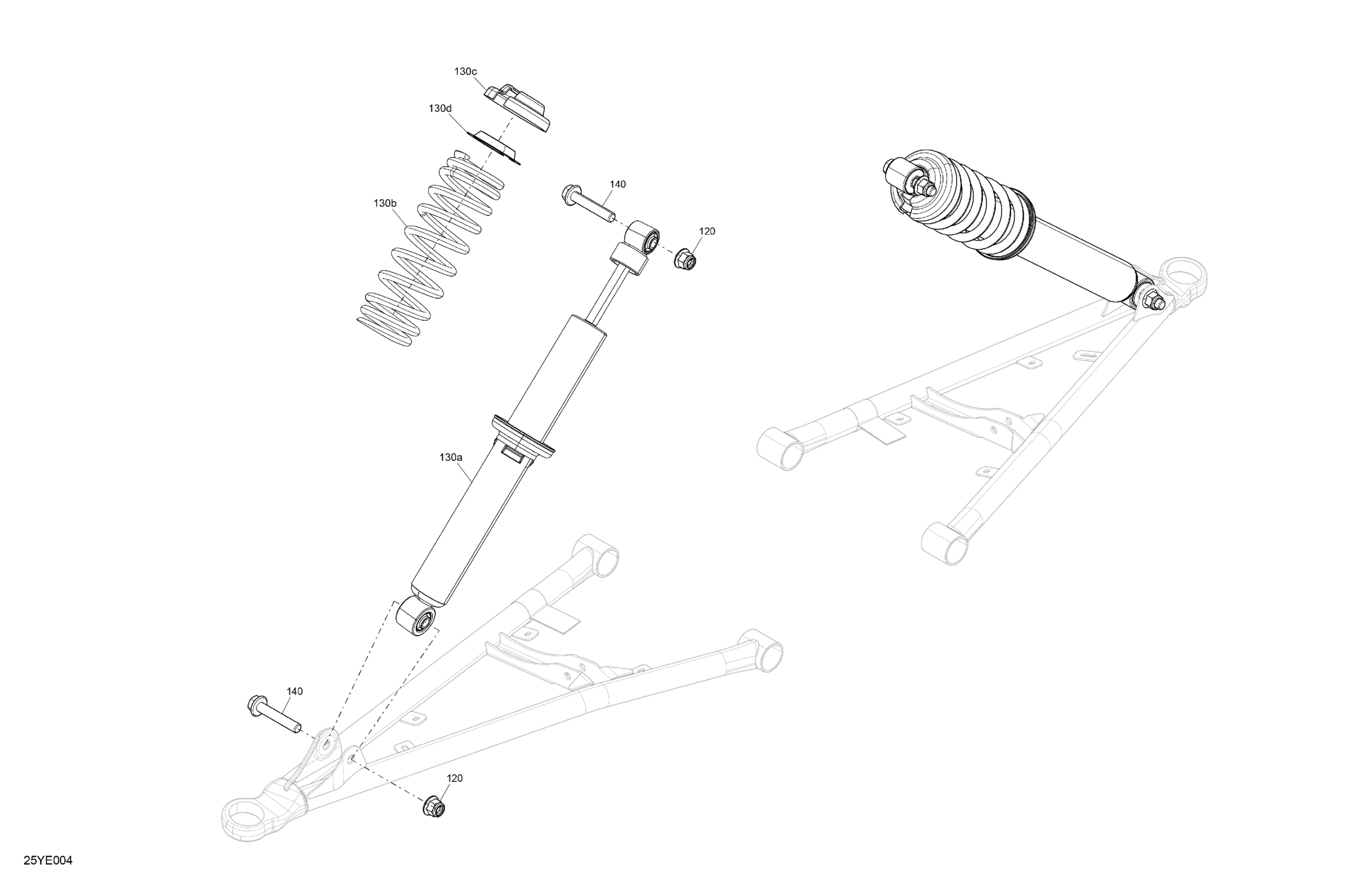 130c

130d

130b

140

120

130a

140

120

25YE004