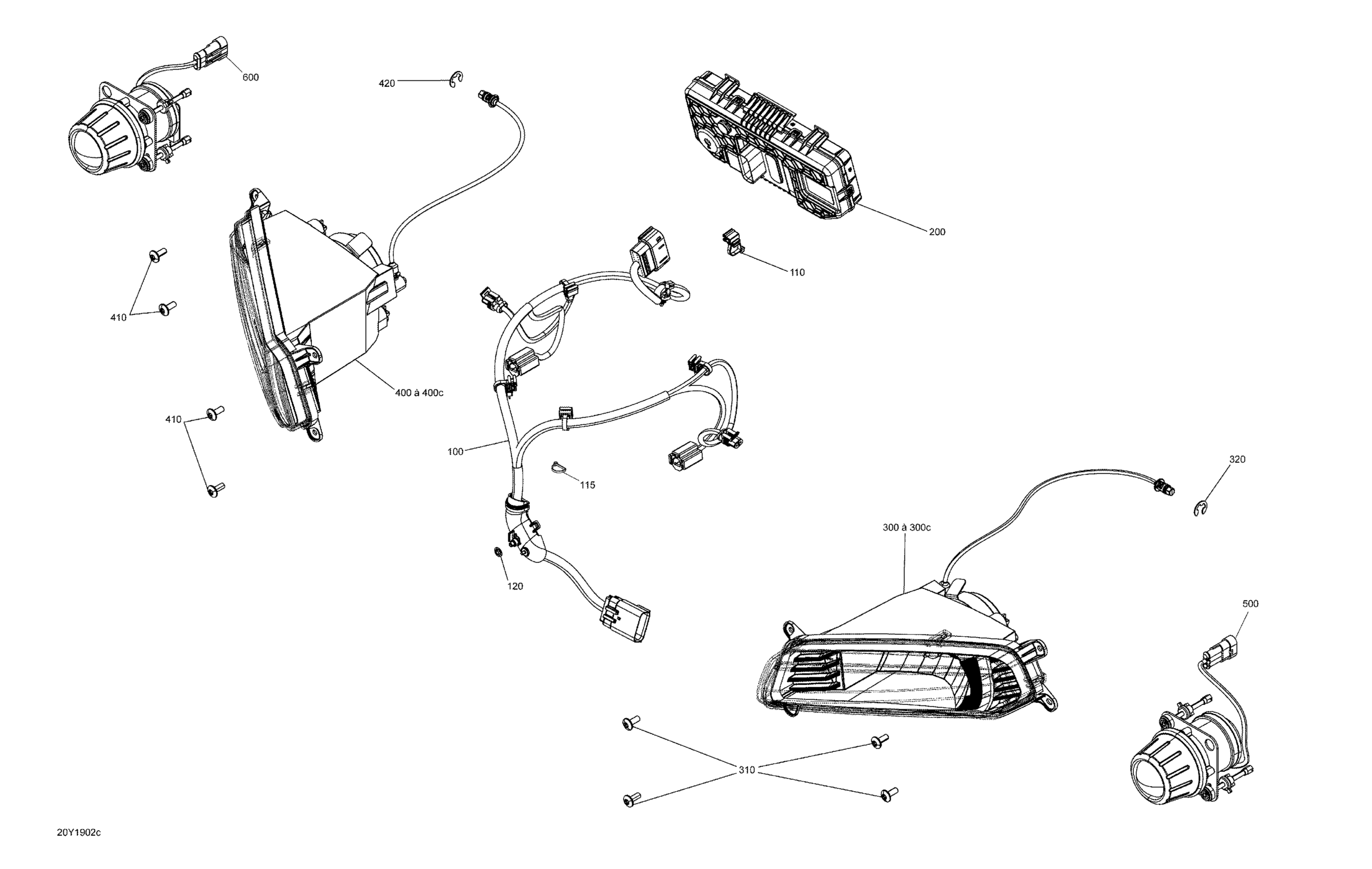 600

420

200

110

410

400 à 400c

410

100

115

320

300 à 300c

120

500

310

20Y1902c