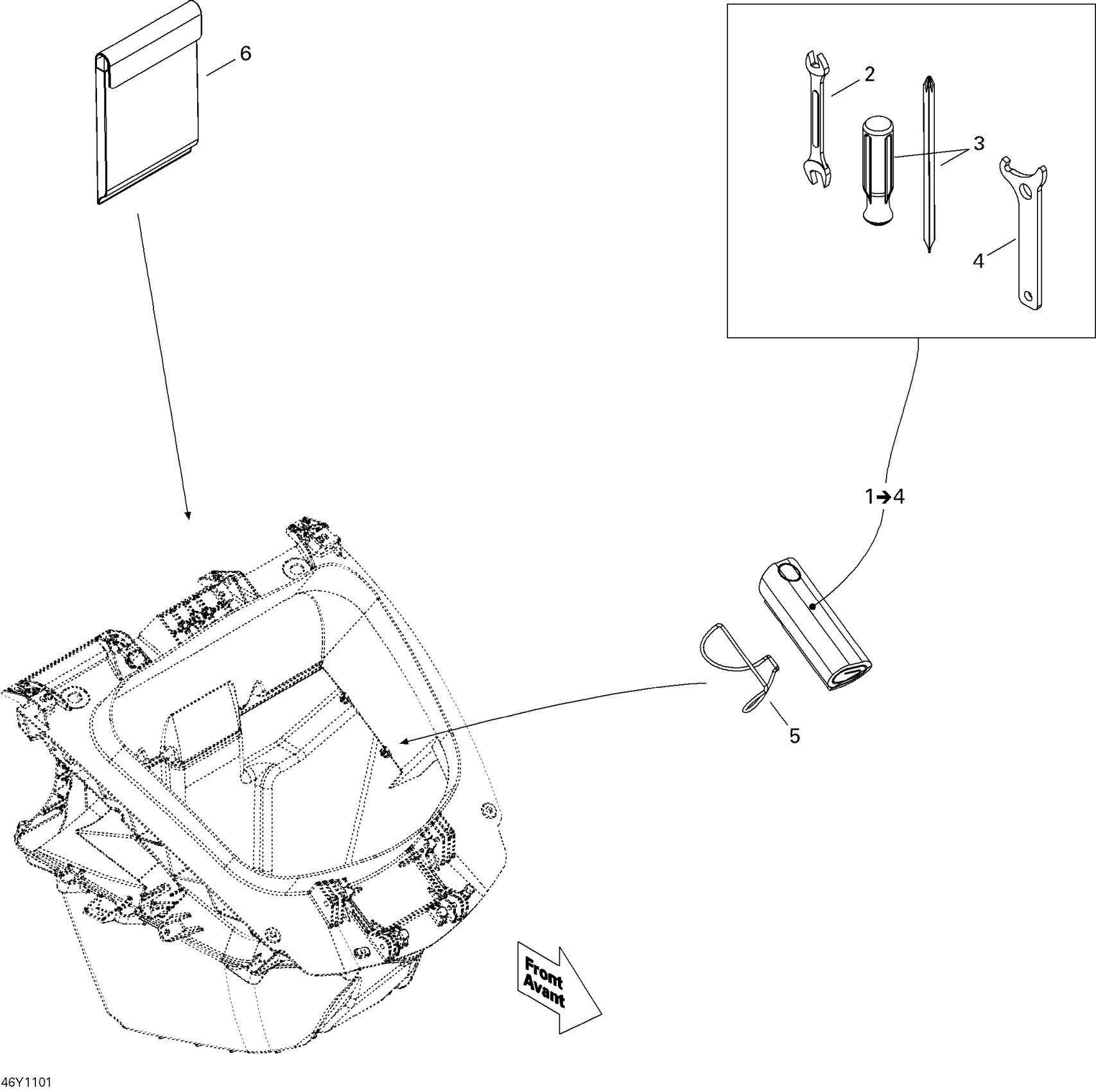 6

2

3

4

1➔4

5

Front
Avant

46Y1101