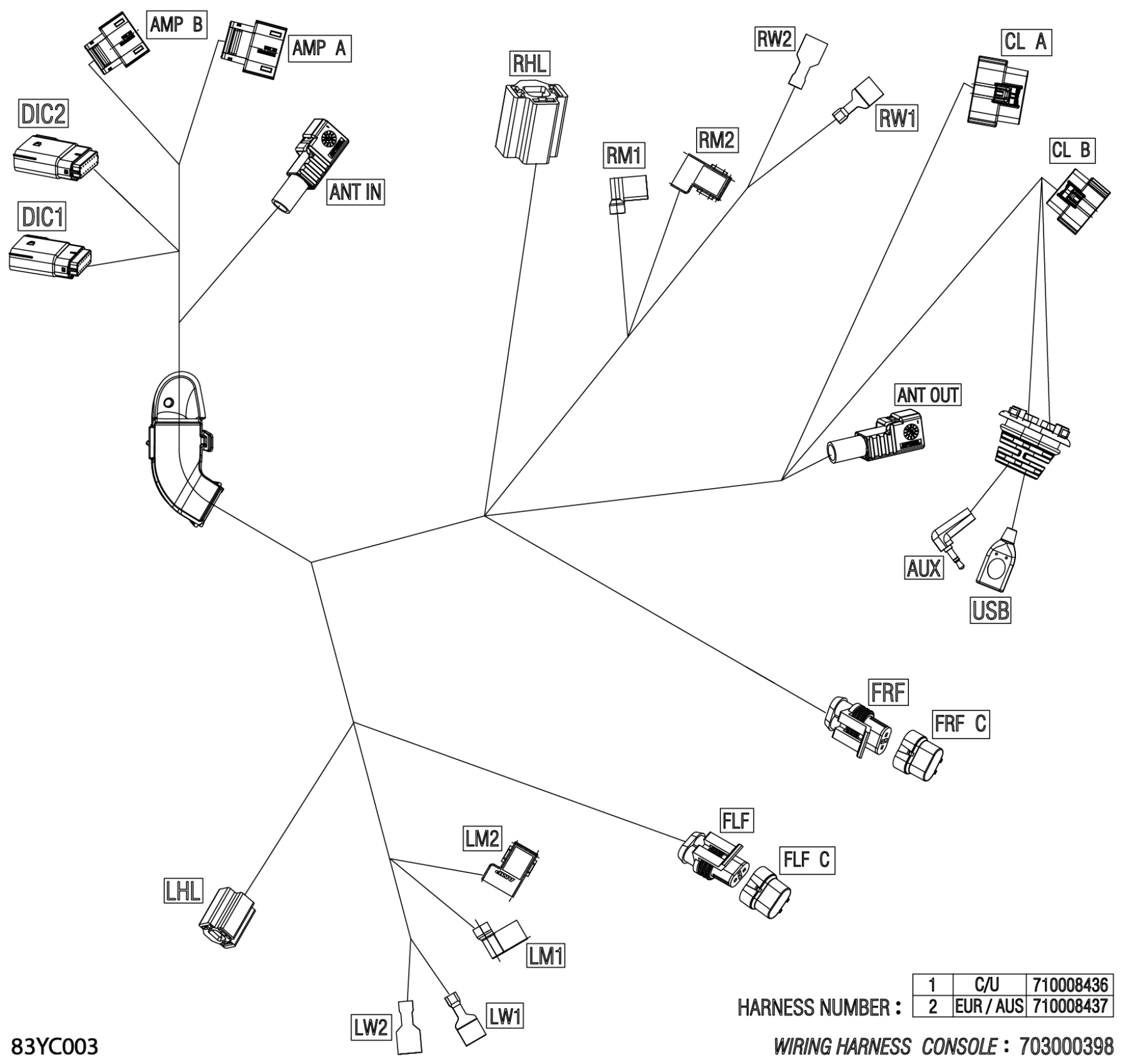 AMP B
AMP A
DIC2
DIC1
ANT IN
RHL
RM1
RM2
RW2
RW1
CL A
CL B
ANT OUT
AUX
USB
FRF
FRF C
FLF
FLF C
LM2
LM1
LHL
LW2
LW1

HARNESS NUMBER :

| 1 | C/U | 710008436 |
|---|---|---|
| 2 | EUR / AUS | 710008437 |

83YC003

WIRING HARNESS CONSOLE : 703000398