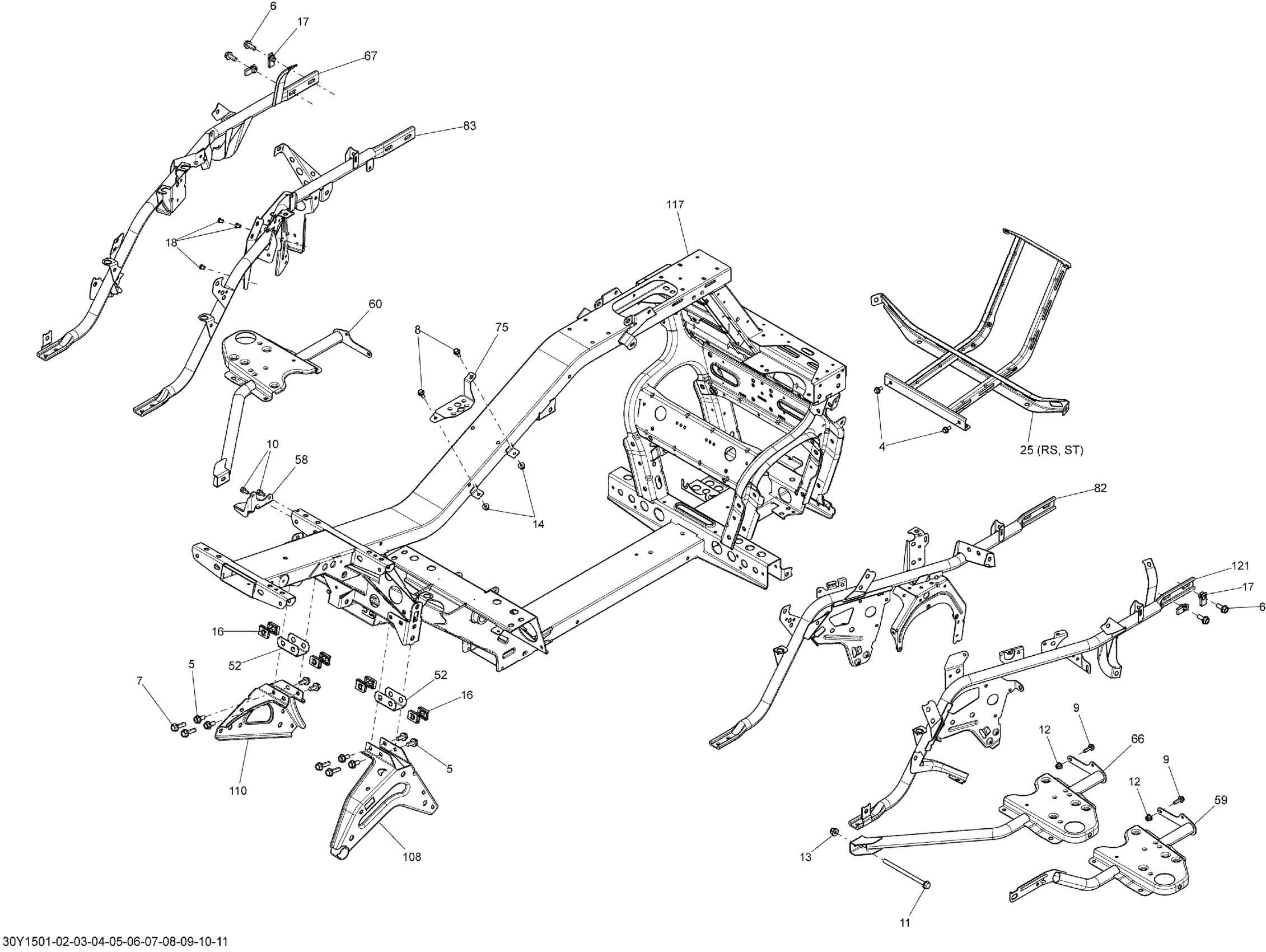 6
17
67
83
18
117
60
8
75
10
58
14
4
25 (RS, ST)
82
121
17
6
16
52
5
7
52
16
5
110
108
9
12
66
9
12
59
13
11
30Y1501-02-03-04-05-06-07-08-09-10-11