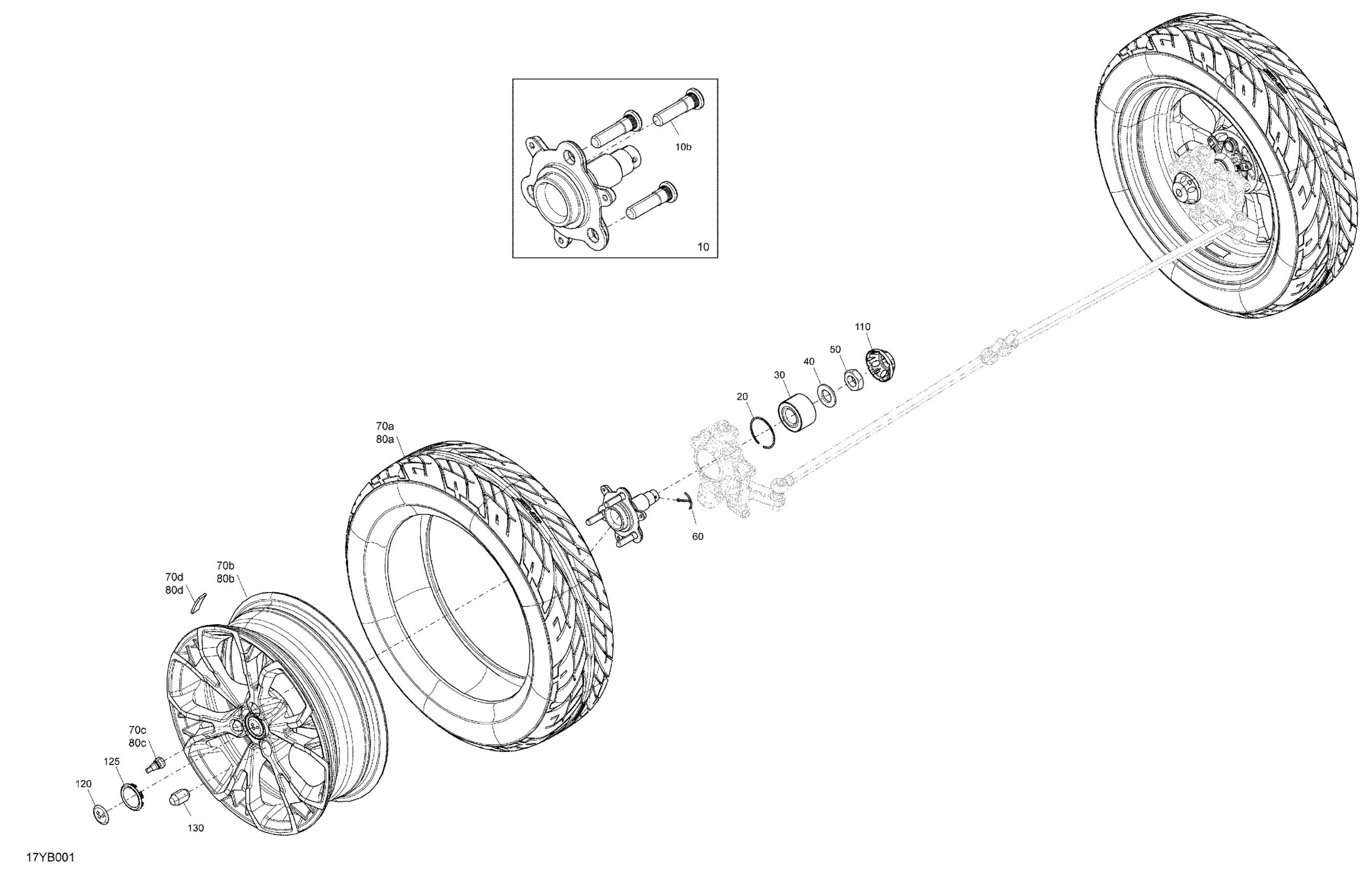 10b

10

110

50

40

30

20

70a
80a

60

70d
80d

70b
80b

70c
80c

125

120

130

17YB001