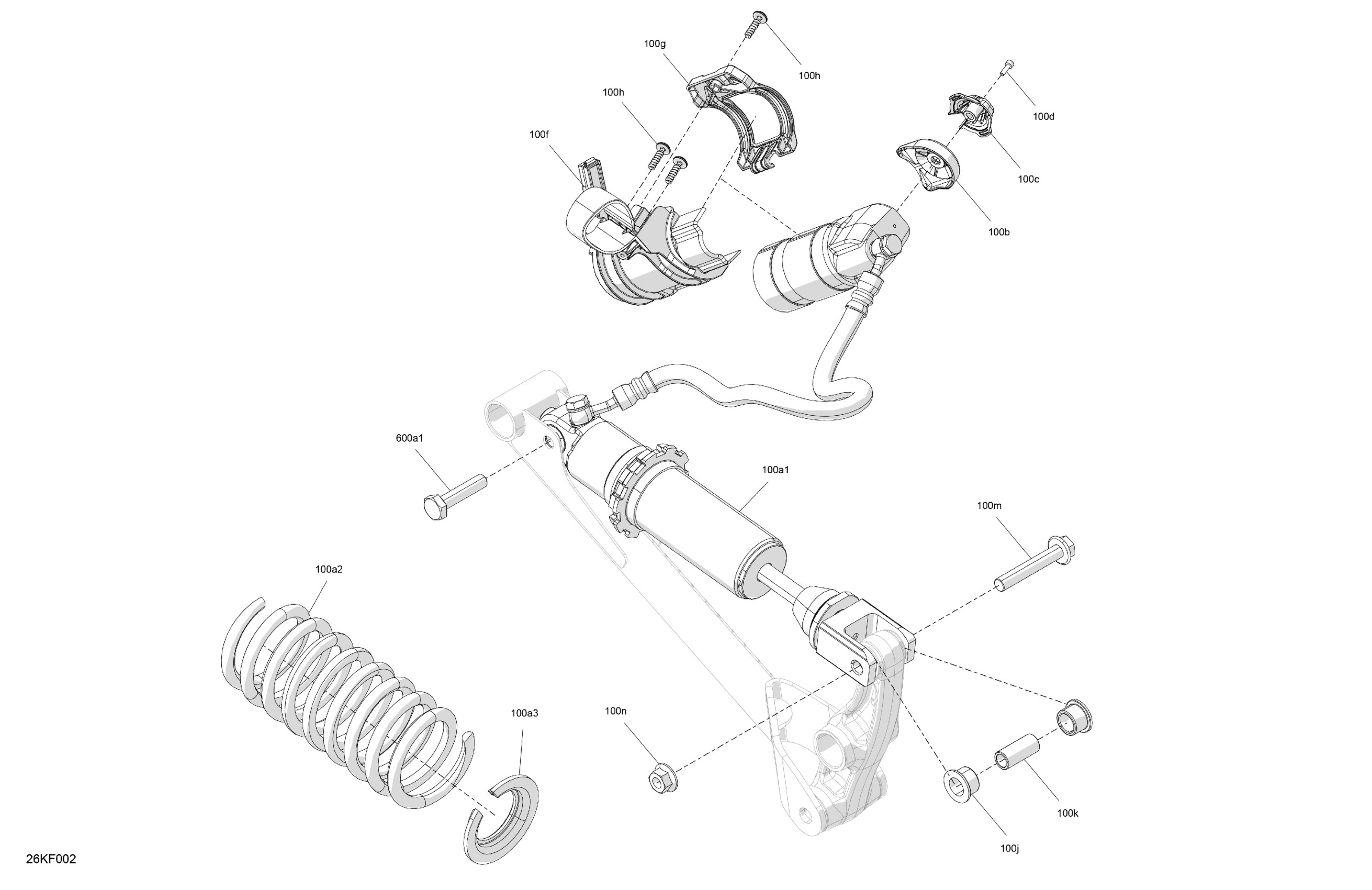 100g

100h

100h

100d

100f

100c

100b

600a1

100a1

100m

100a2

100a3

100n

100k

100j

26KF002