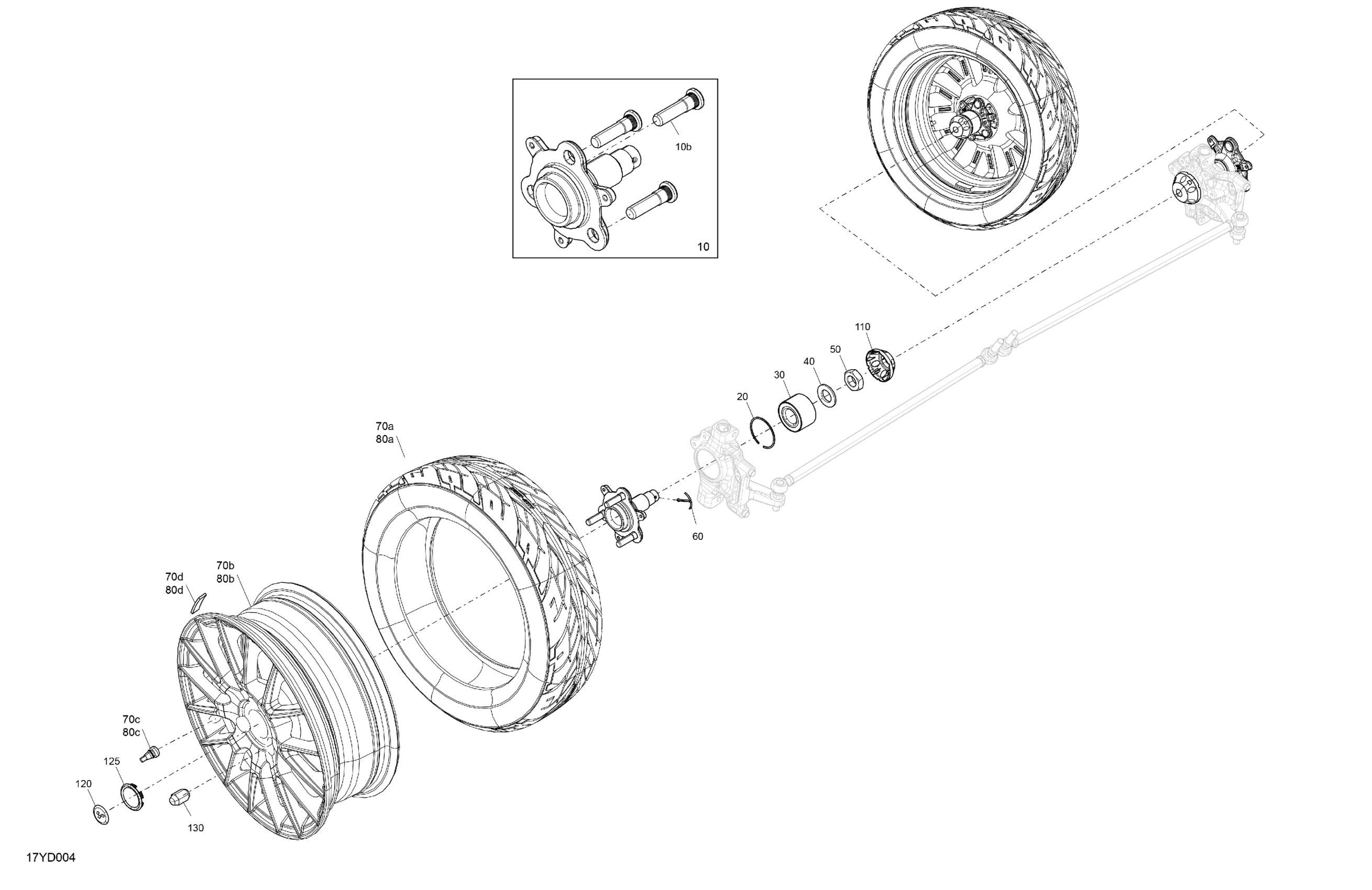 10b
10
110
50
40
30
20
70a
80a
60
70d
80d
70b
80b
70c
80c
125
120
130
17YD004