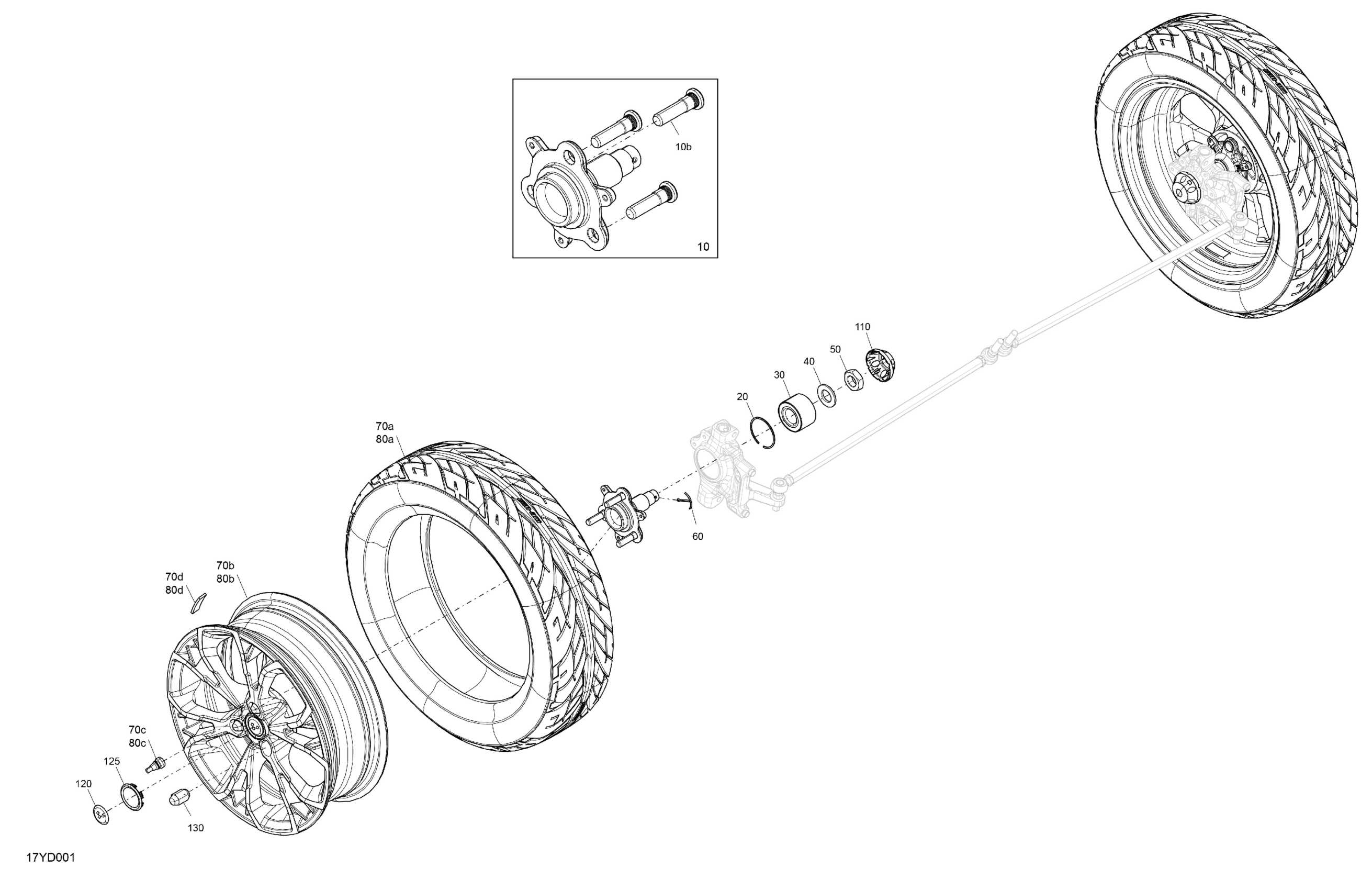 10b

10

110

50

40

30

20

70a
80a

60

70d
80d

70b
80b

70c
80c

125

120

130

17YD001