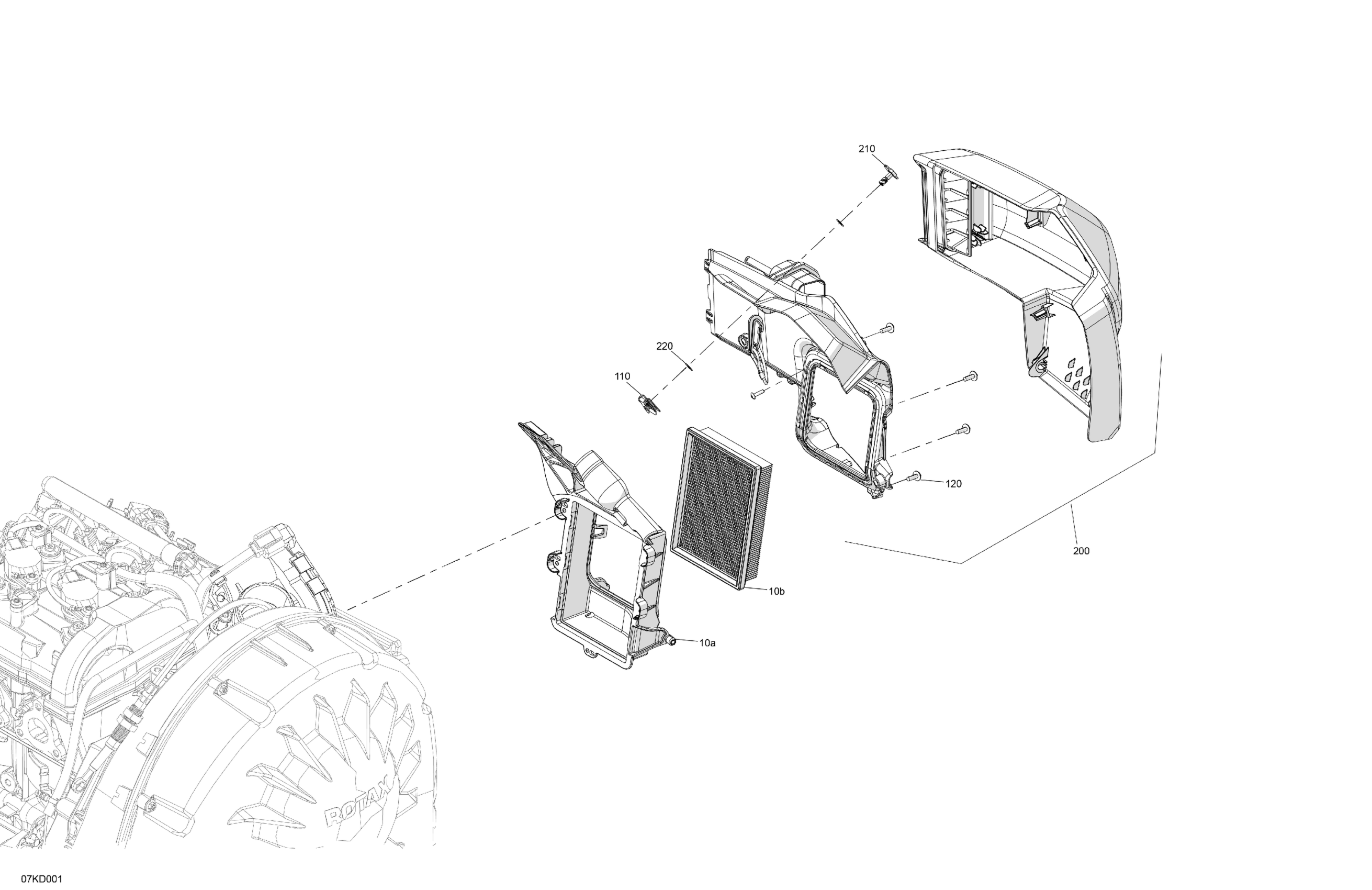 210

220

110

120

200

10b

10a

ROTAX

07KD001