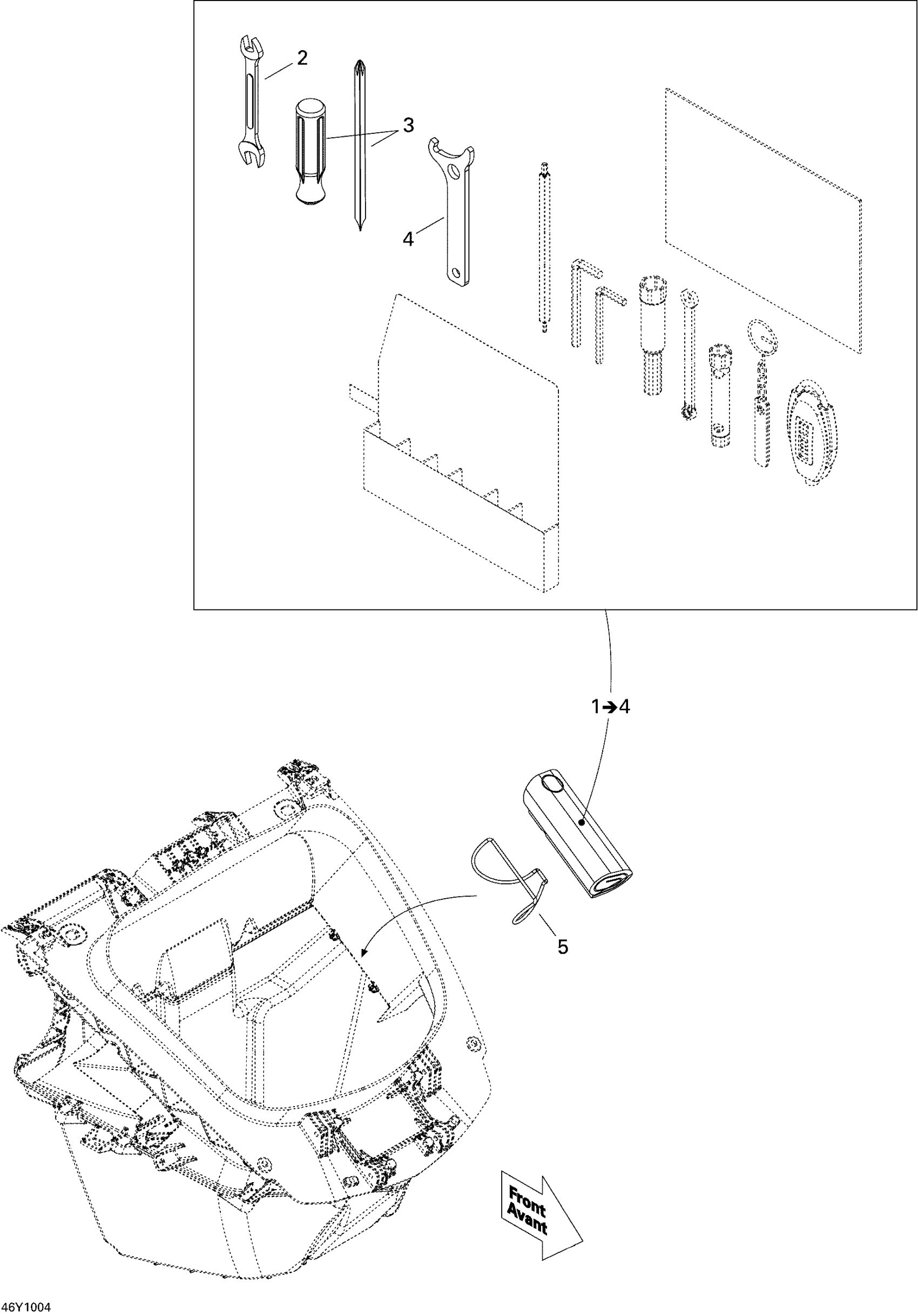 2
3
4
1→4
5
Front
Avant
46Y1004