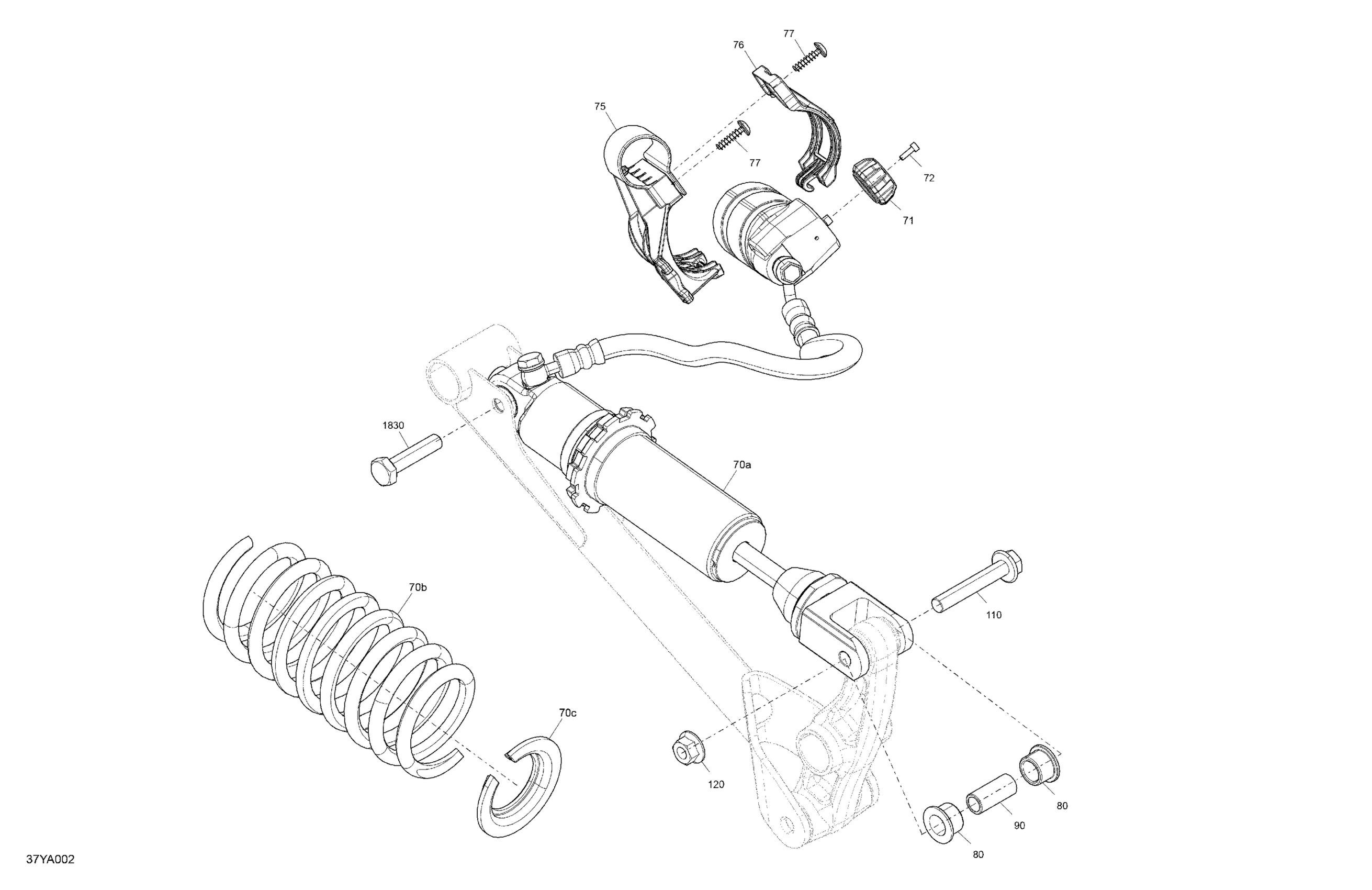 77
76
75
77
72
71
1830
70a
70b
110
70c
120
80
90
80
37YA002