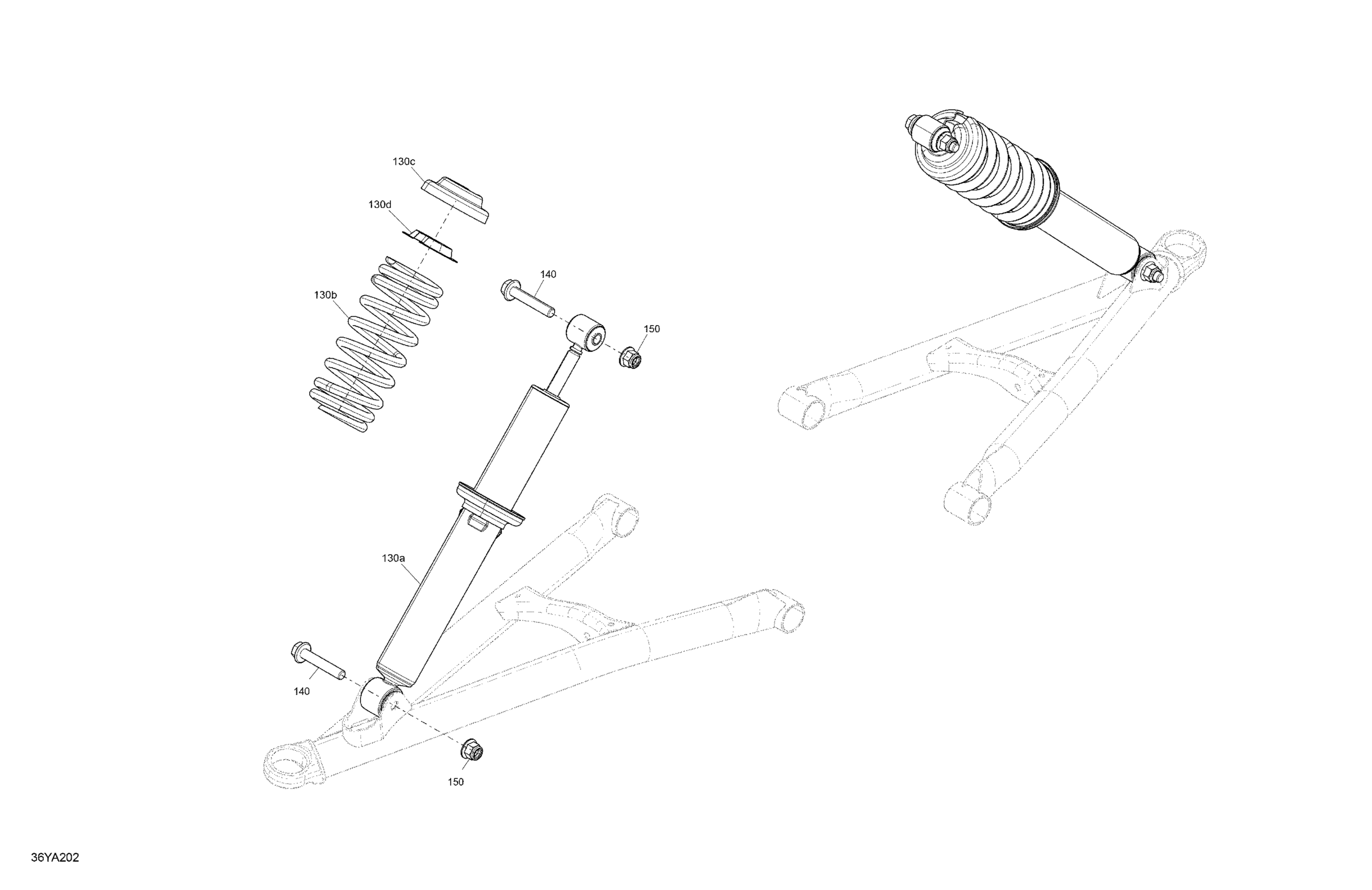 130c

130d

140

130b

150

130a

140

150

36YA202