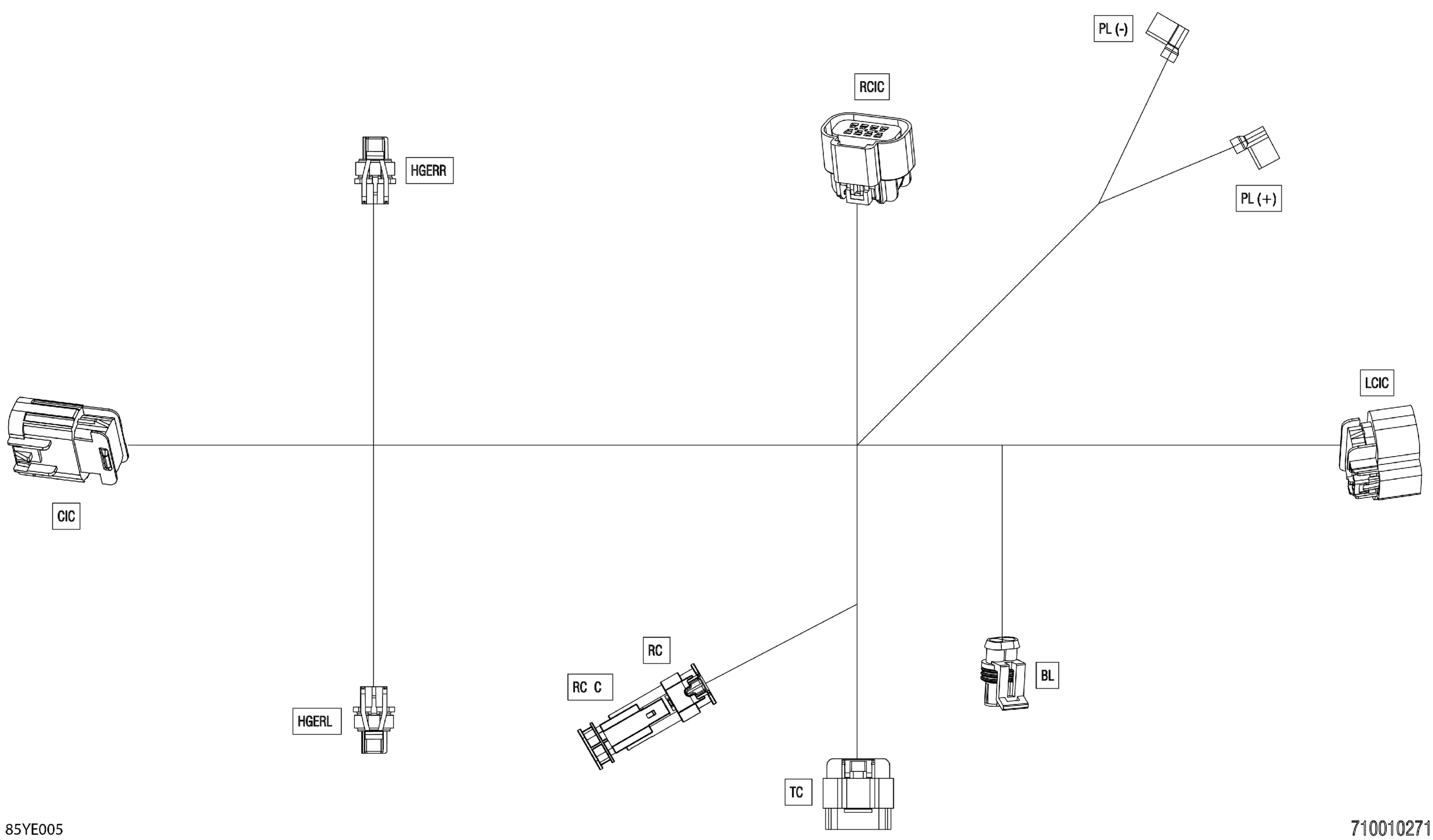 PL (-)

RCIC

HGERR

PL (+)

LCIC

CIC

RC

RC C

BL

HGERL

TC

85YE005

710010271