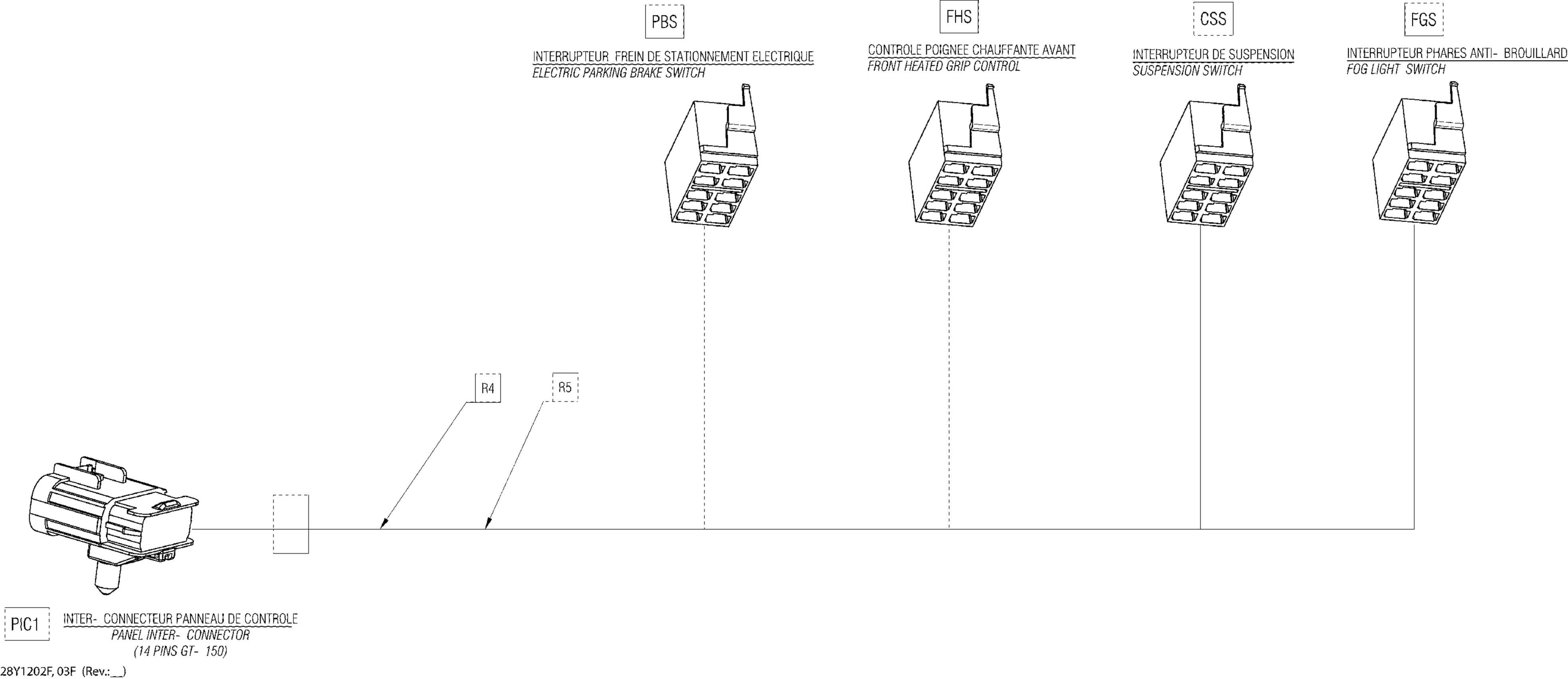 PBS
INTERRUPTEUR FREIN DE STATIONNEMENT ELECTRIQUE
ELECTRIC PARKING BRAKE SWITCH

FHS
CONTROLE POIGNEE CHAUFFANTE AVANT
FRONT HEATED GRIP CONTROL

CSS
INTERRUPTEUR DE SUSPENSION
SUSPENSION SWITCH

FGS
INTERRUPTEUR PHARES ANTI- BROUILLARD
FOG LIGHT SWITCH

R4

R5

PIC1
INTER- CONNECTEUR PANNEAU DE CONTROLE
PANEL INTER- CONNECTOR
(14 PINS GT- 150)

28Y1202F, 03F (Rev.:__)