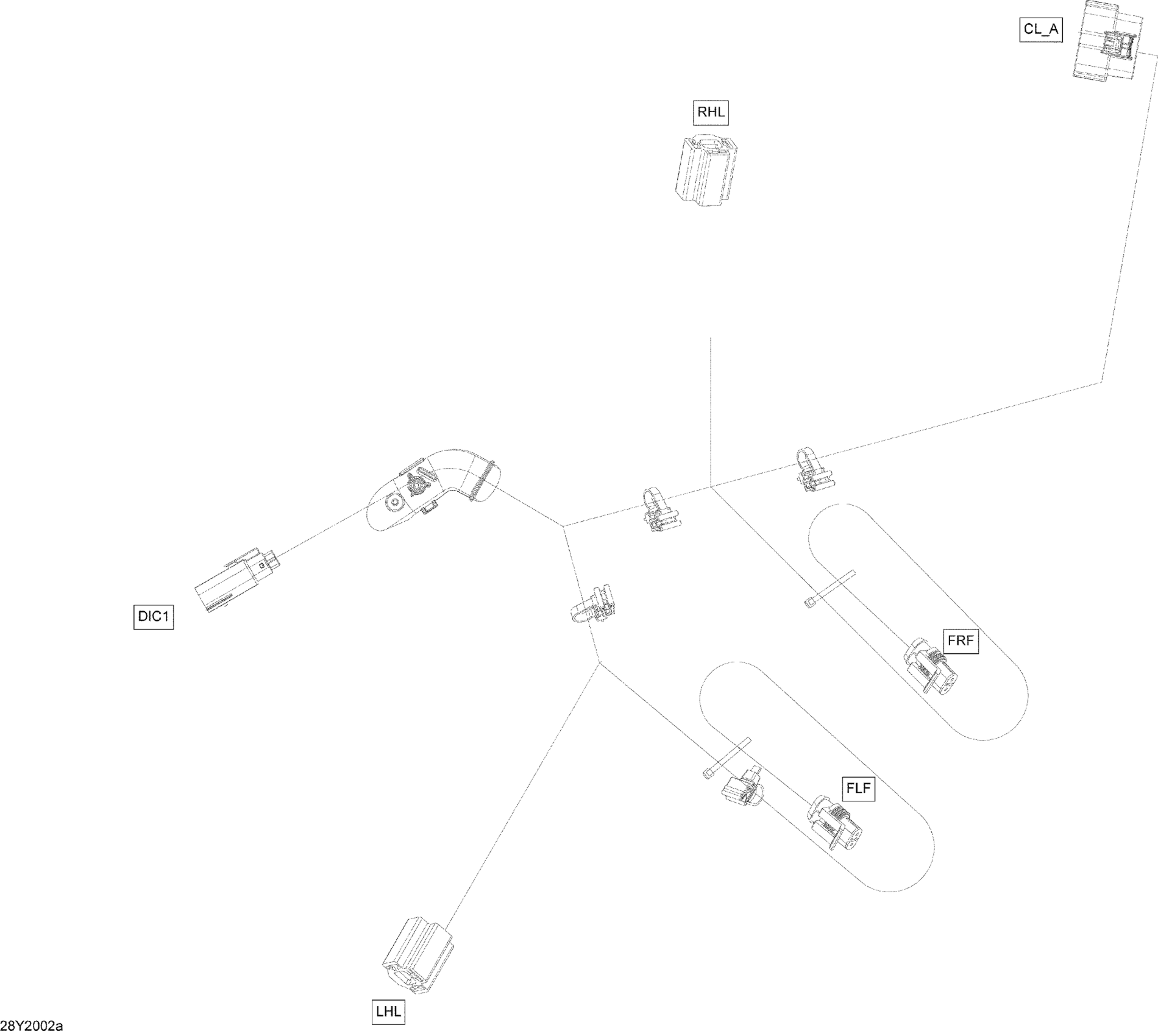 CL_A

RHL

DIC1

FRF

FLF

LHL

28Y2002a