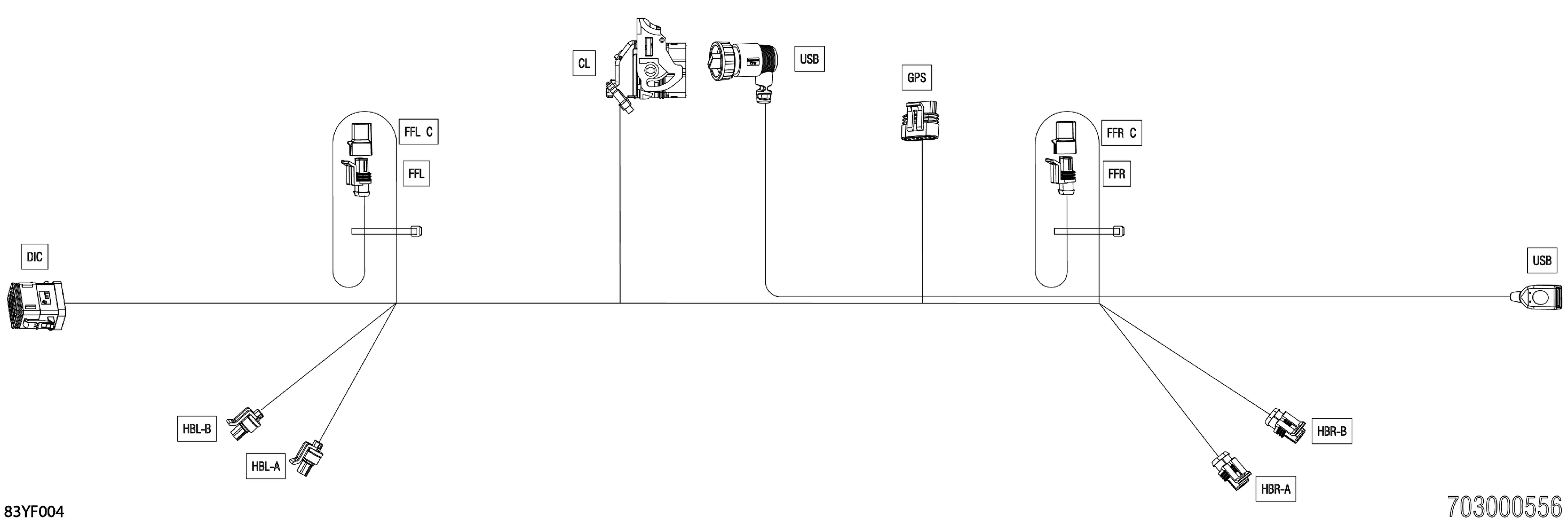 CL
USB
GPS
FFL C
FFL
FFR C
FFR
DIC
USB
HBL-B
HBL-A
HBR-B
HBR-A
83YF004
703000556