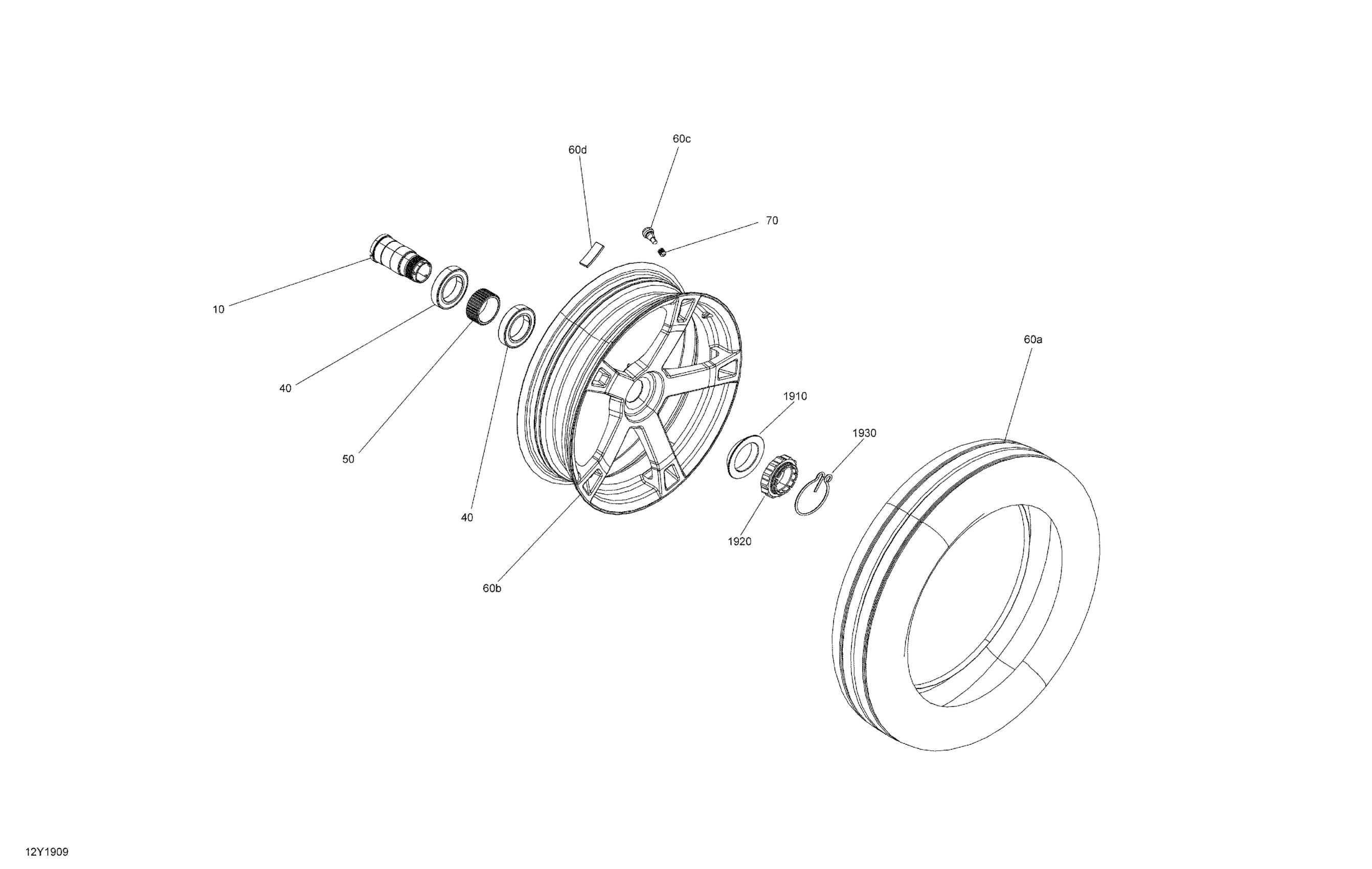 60d
60c
70
10
40
50
40
60b
1910
1930
1920
60a
12Y1909