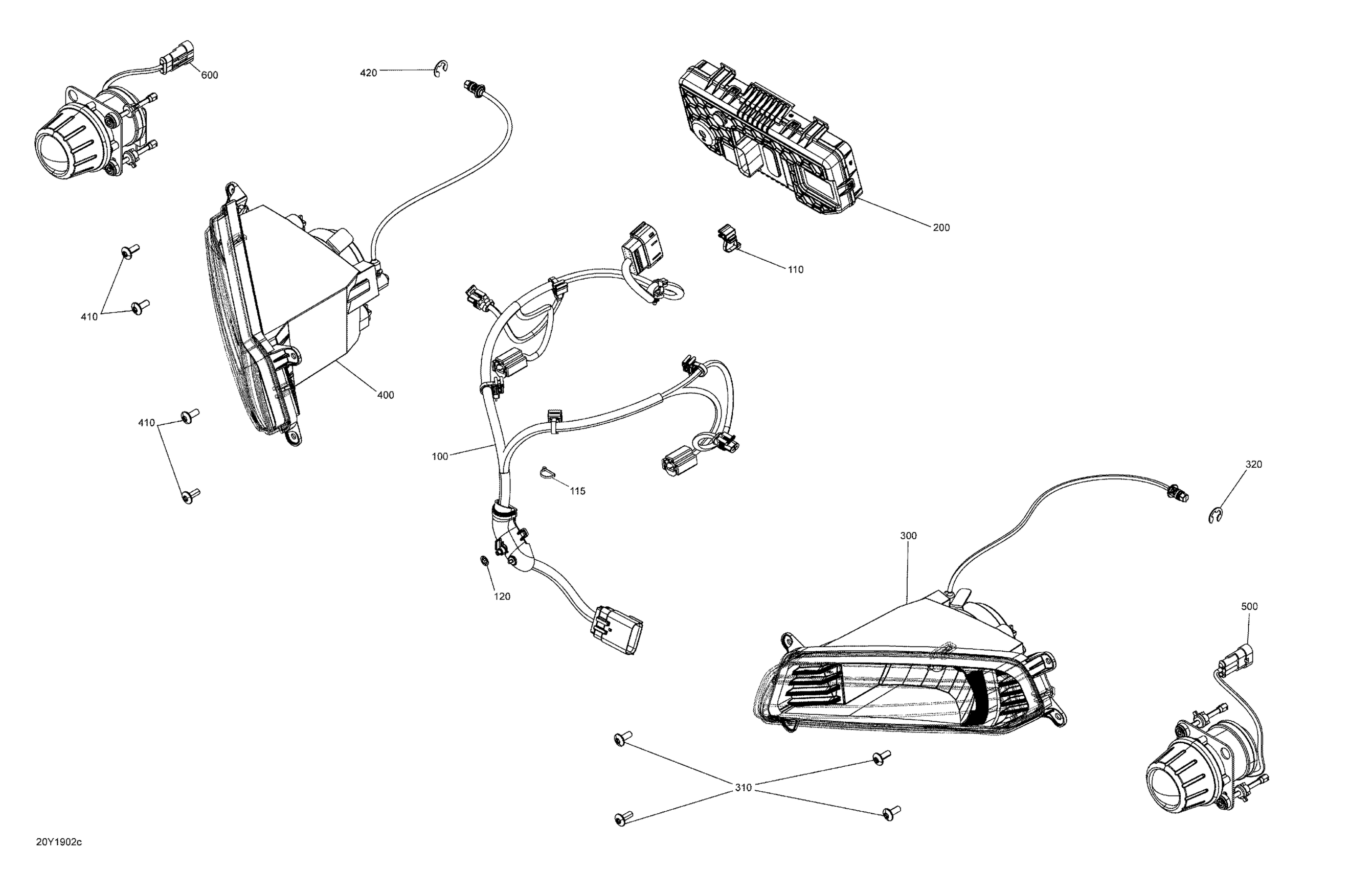 600

420

200

110

410

400

410

100

115

320

300

120

500

310

20Y1902c