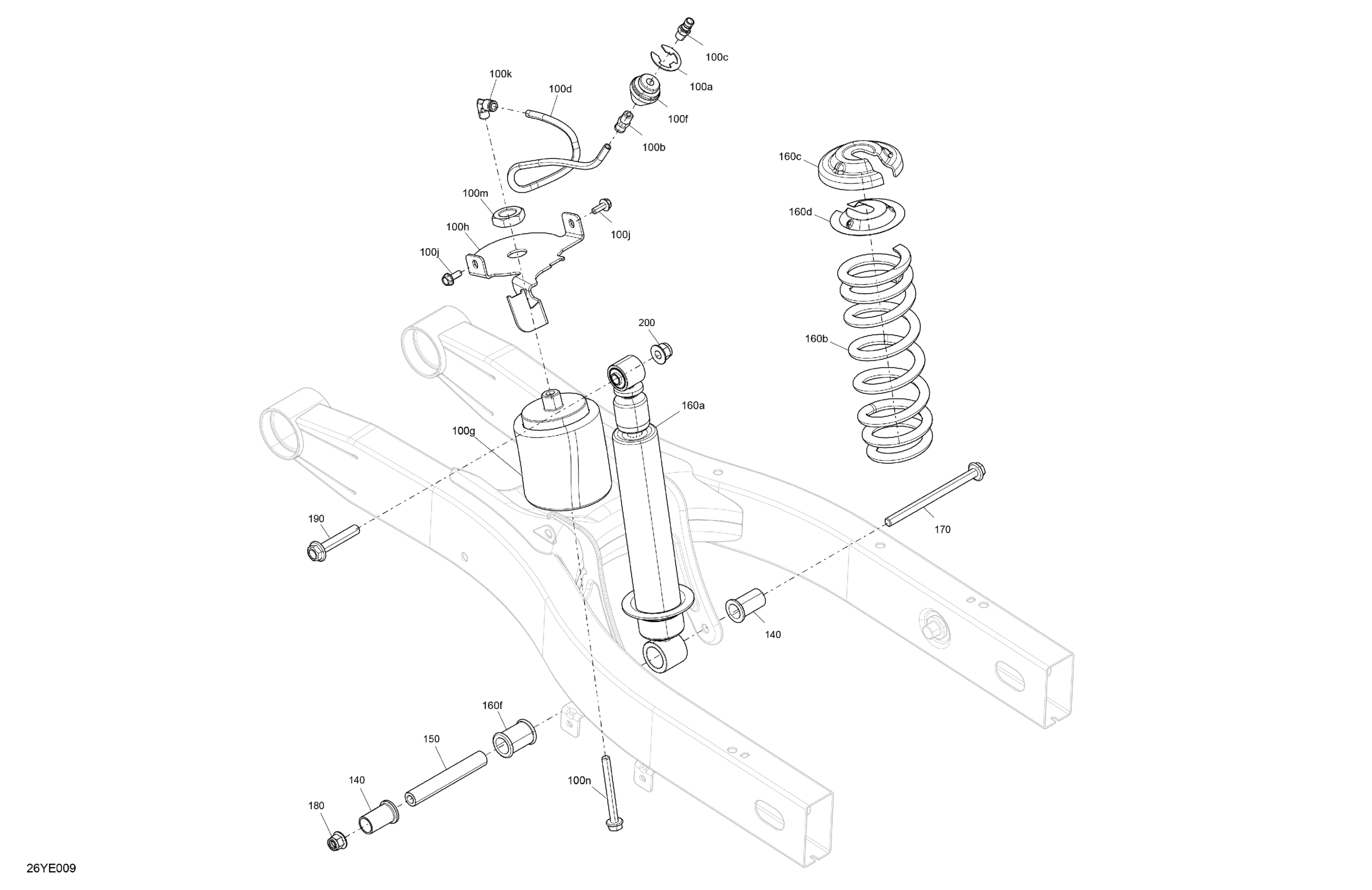 100c
100k
100d
100a
100f
100b
160c
100m
160d
100h
100j
100j
200
160b
160a
100g
190
170
140
160f
150
140
100n
180
26YE009