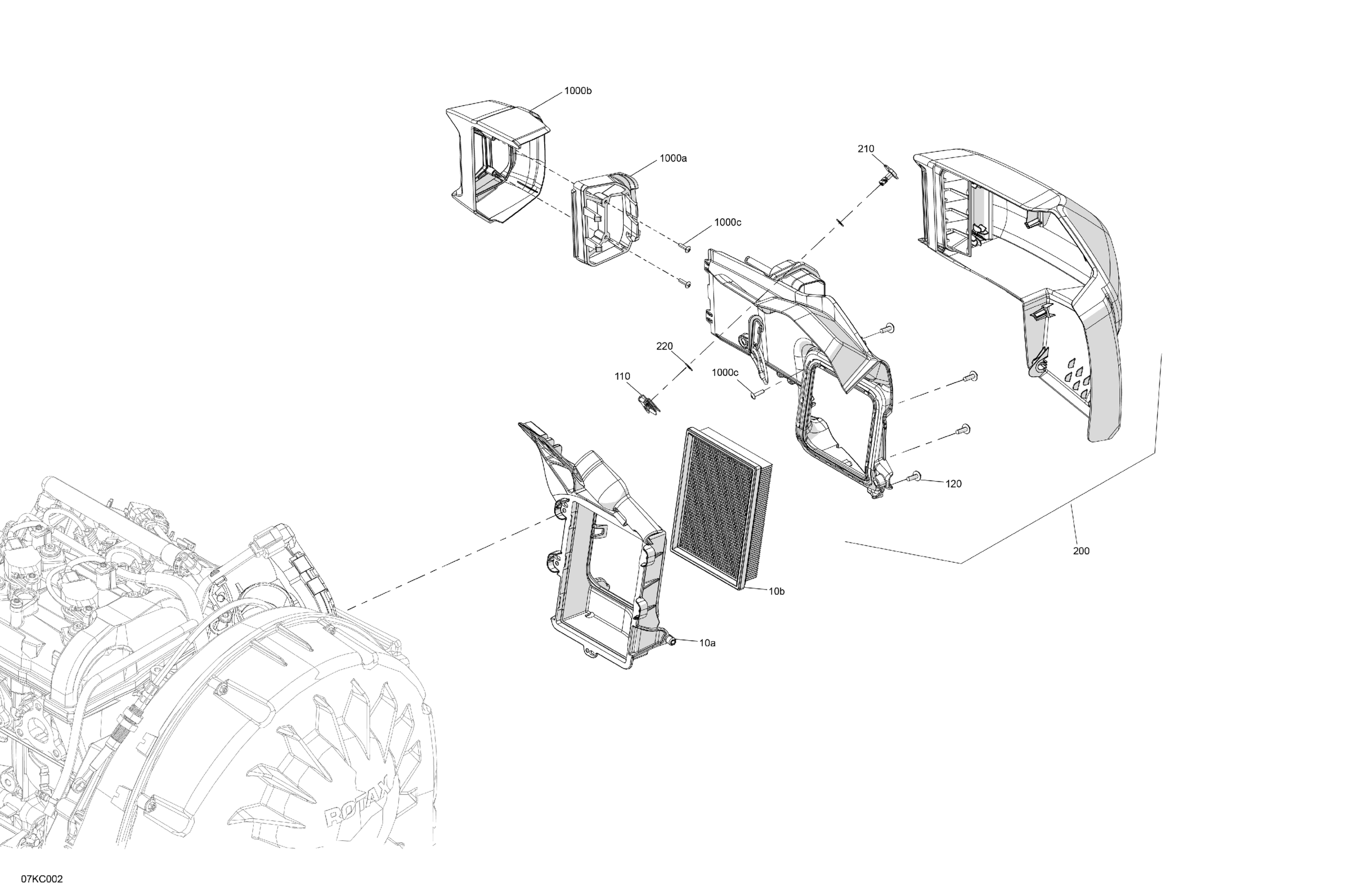 1000b

1000a

210

1000c

220

110

1000c

120

200

10b

10a

ROTAX

07KC002