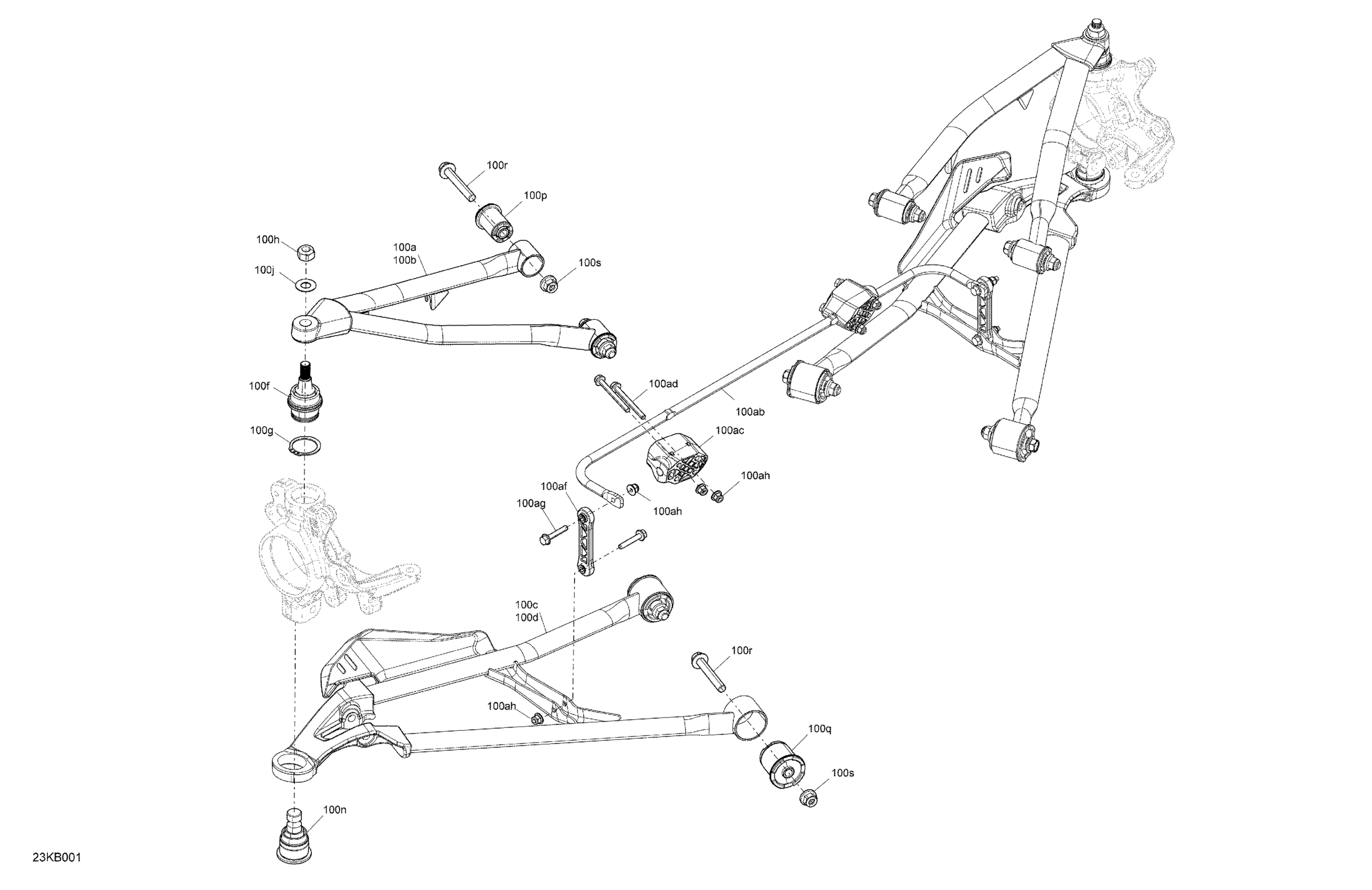 100r
100p
100h
100a
100b
100s
100j
100f
100ad
100ab
100g
100ac
100ah
100af
100ag
100ah
100c
100d
100r
100ah
100q
100s
100n
23KB001