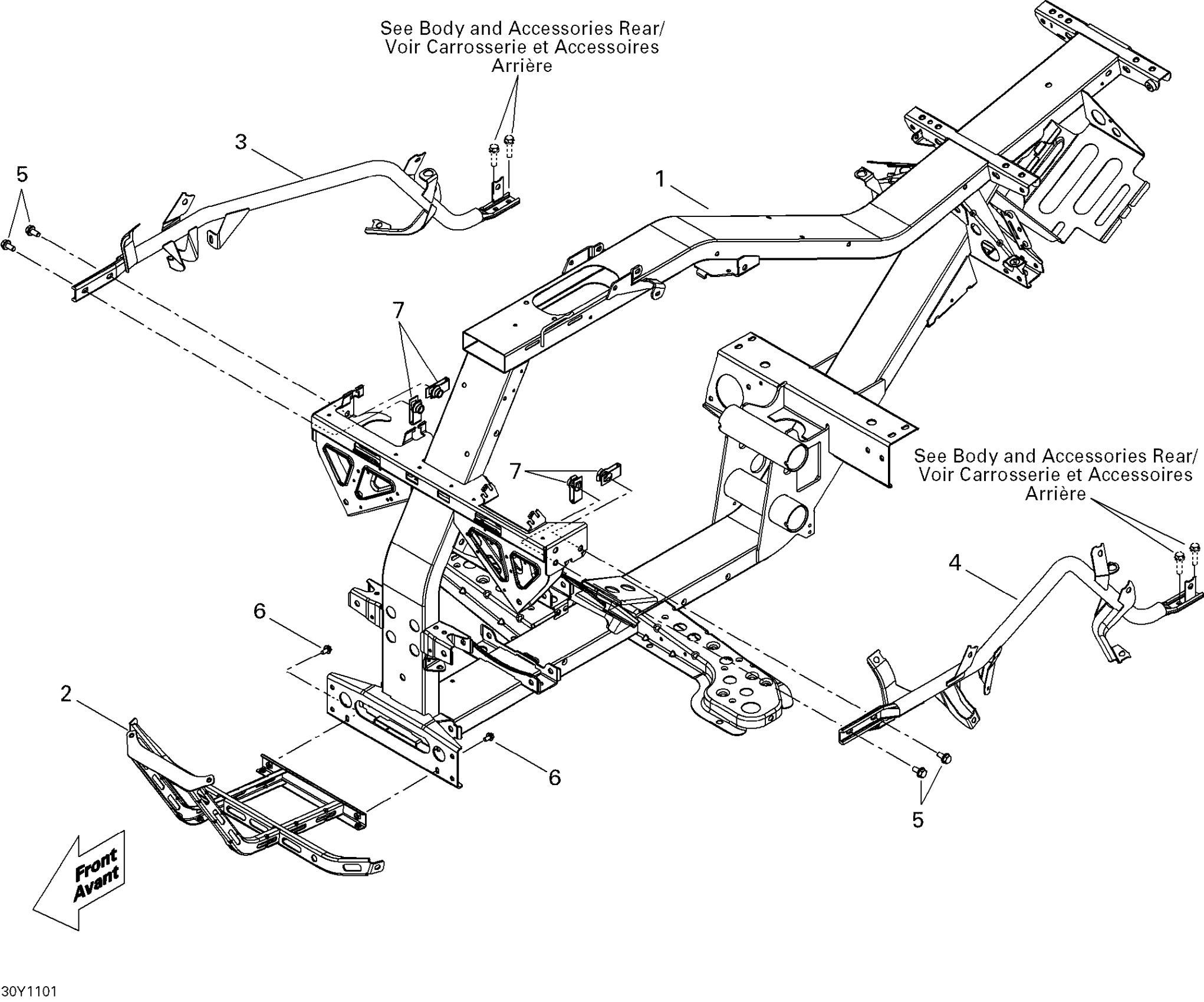 See Body and Accessories Rear/
Voir Carrosserie et Accessoires
Arrière

3

5

1

7

7

See Body and Accessories Rear/
Voir Carrosserie et Accessoires
Arrière

4

6

2

6

5

Front
Avant

30Y1101