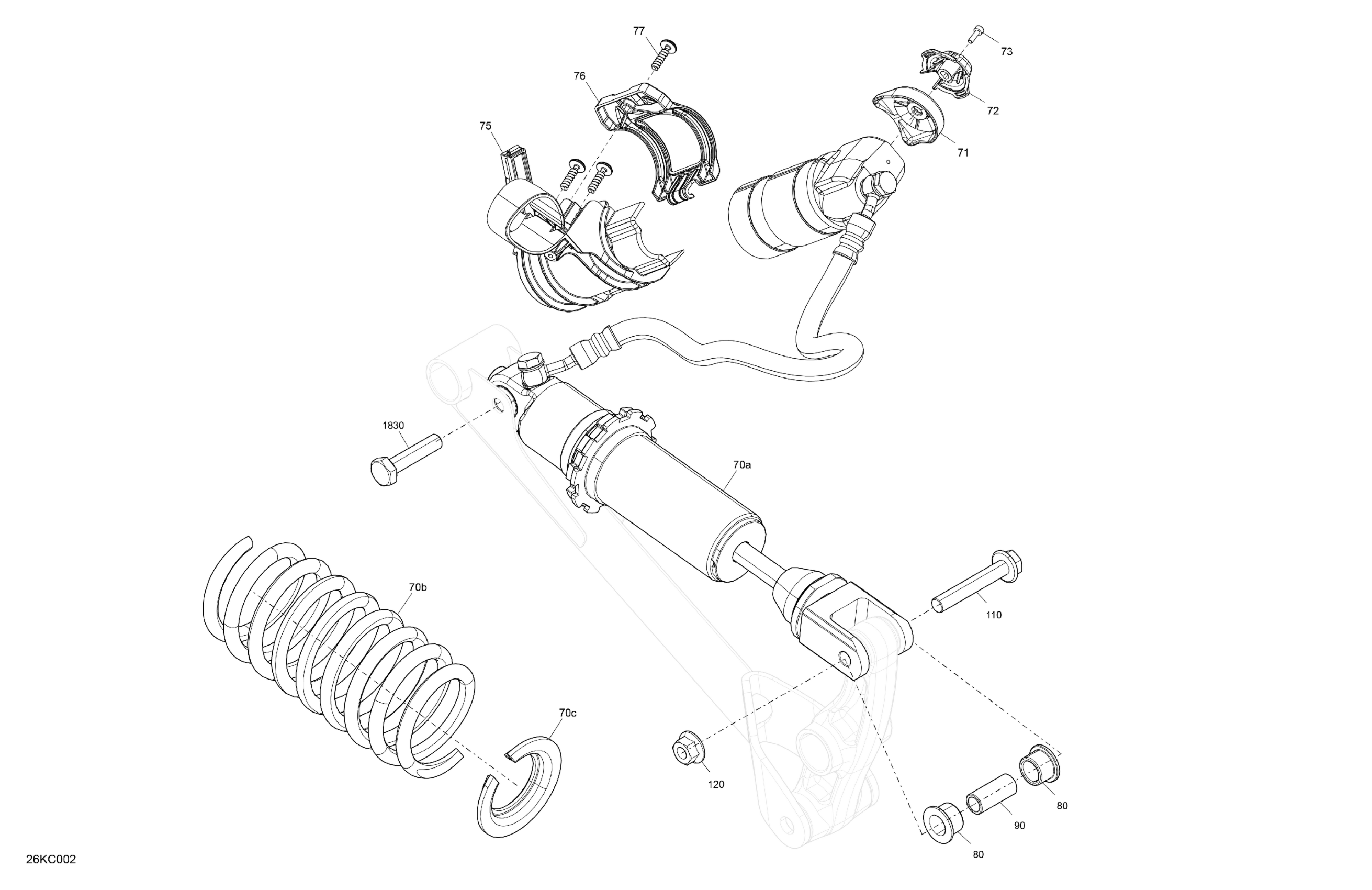 77
73
76
72
75
71
1830
70a
70b
110
70c
120
80
90
80
26KC002