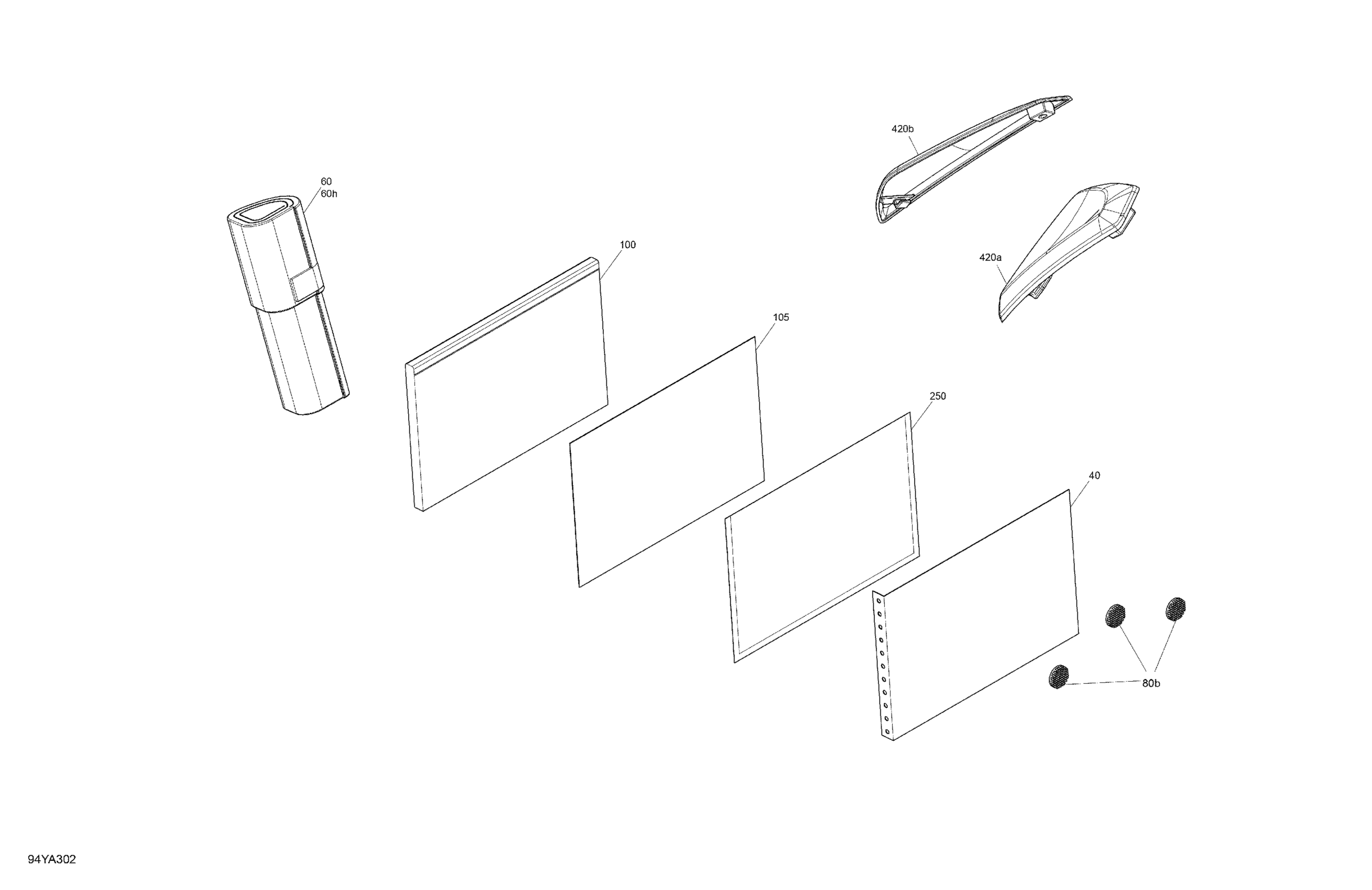 420b

60
60h

100

420a

105

250

40

80b

94YA302