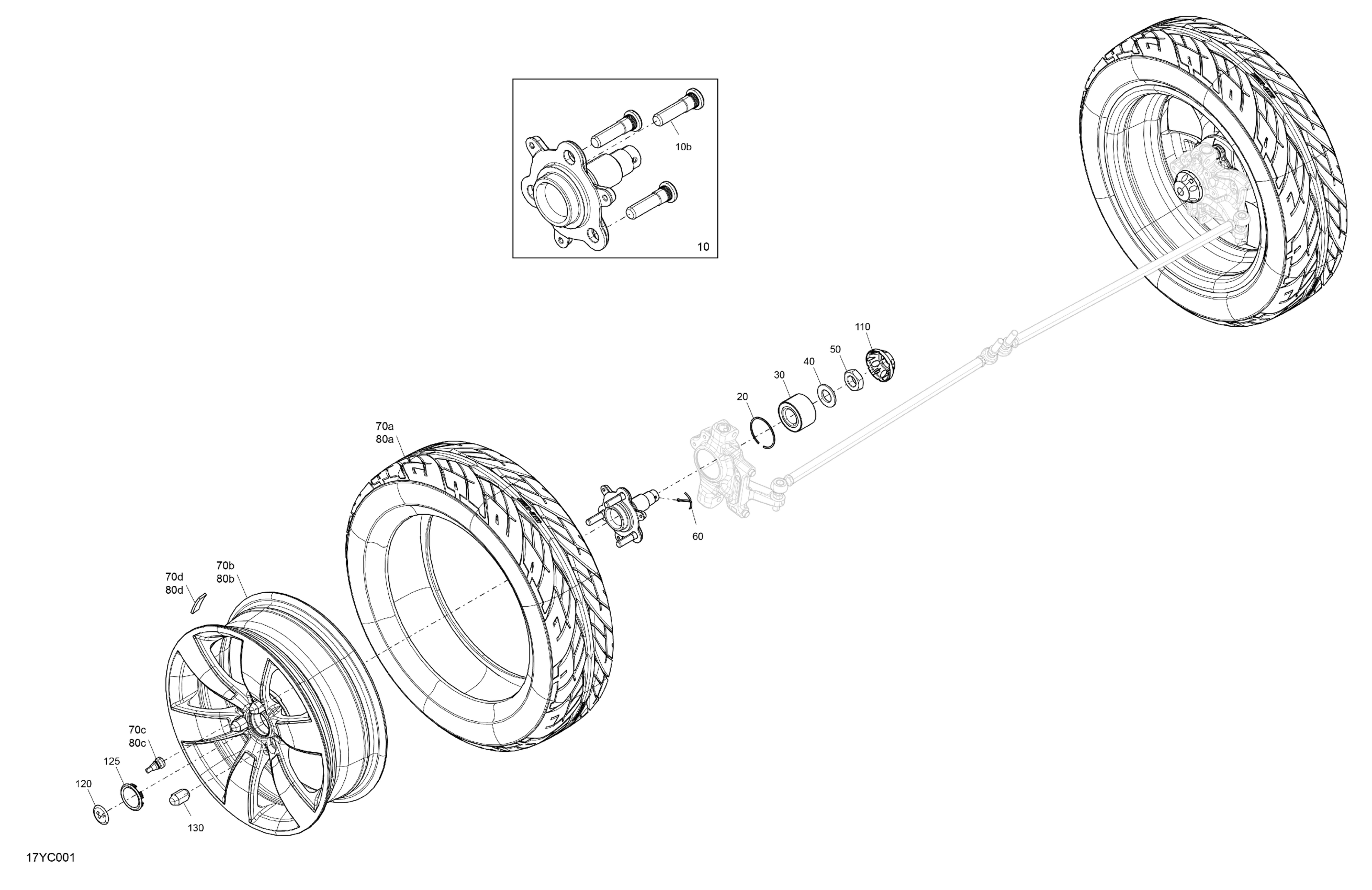 10b

10

110

50

40

30

20

70a
80a

60

70d
80d

70b
80b

70c
80c

125

120

130

17YC001