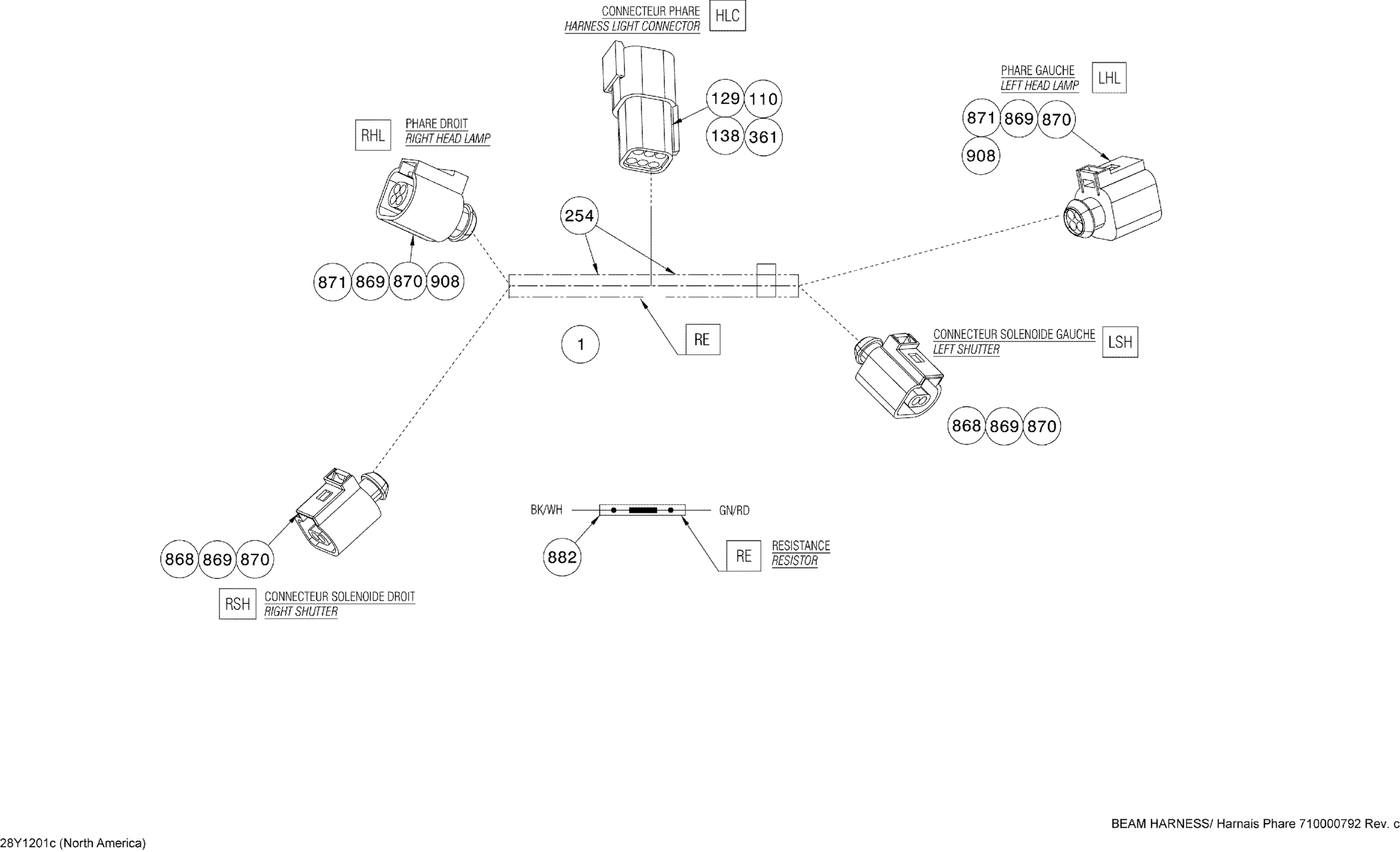 CONNECTEUR PHARE
HARNESS LIGHT CONNECTOR
HLC

129 110
138 361

PHARE GAUCHE
LEFT HEAD LAMP
LHL

871 869 870
908

RHL
PHARE DROIT
RIGHT HEAD LAMP

254

871 869 870 908

1

RE

CONNECTEUR SOLENOIDE GAUCHE
LEFT SHUTTER
LSH

868 869 870

BK/WH
GN/RD

882

RE
RESISTANCE
RESISTOR

868 869 870

RSH
CONNECTEUR SOLENOIDE DROIT
RIGHT SHUTTER

BEAM HARNESS/ Harnais Phare 710000792 Rev. c
28Y1201c (North America)