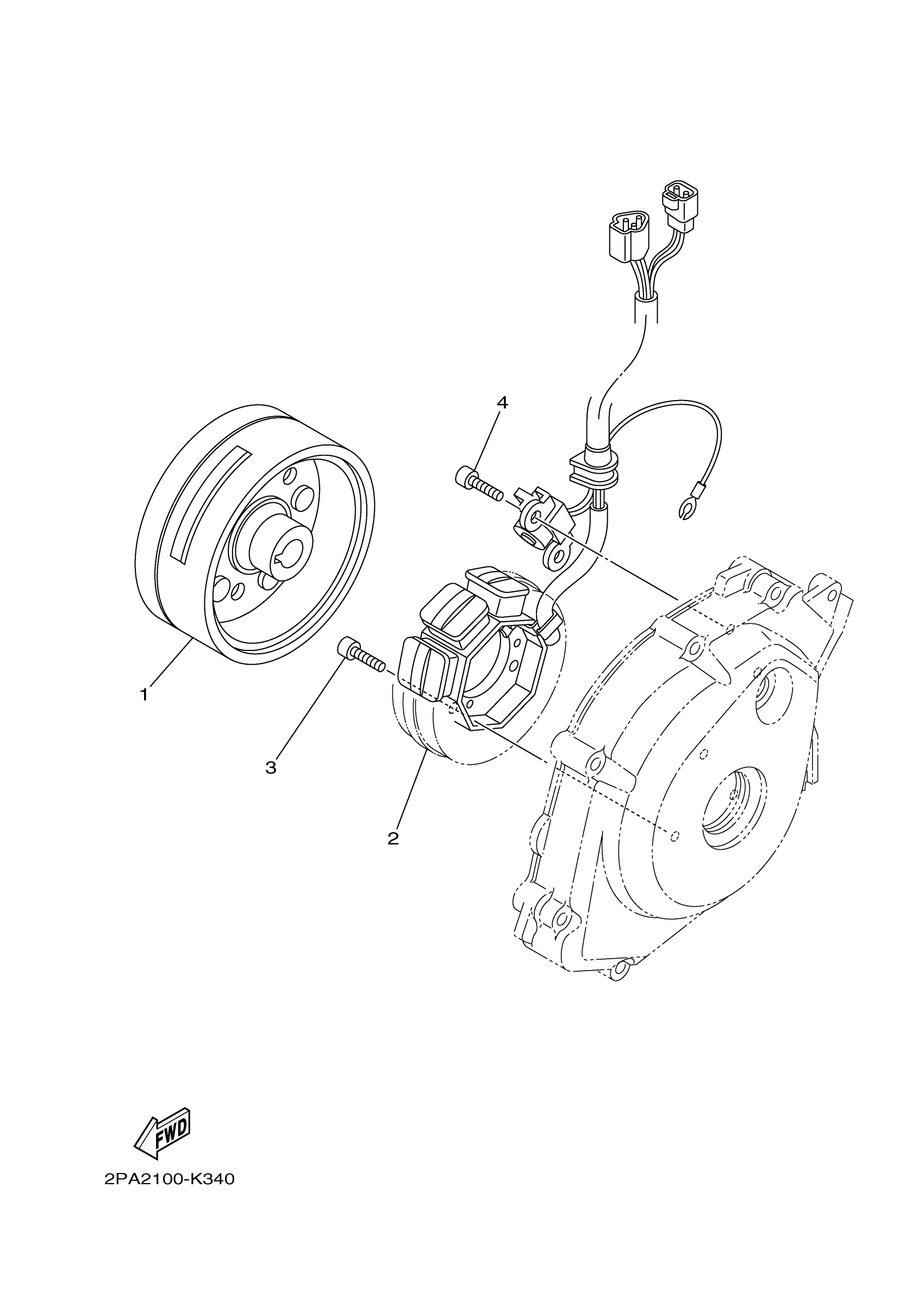 4

1

3

2

FWD

2PA2100-K340